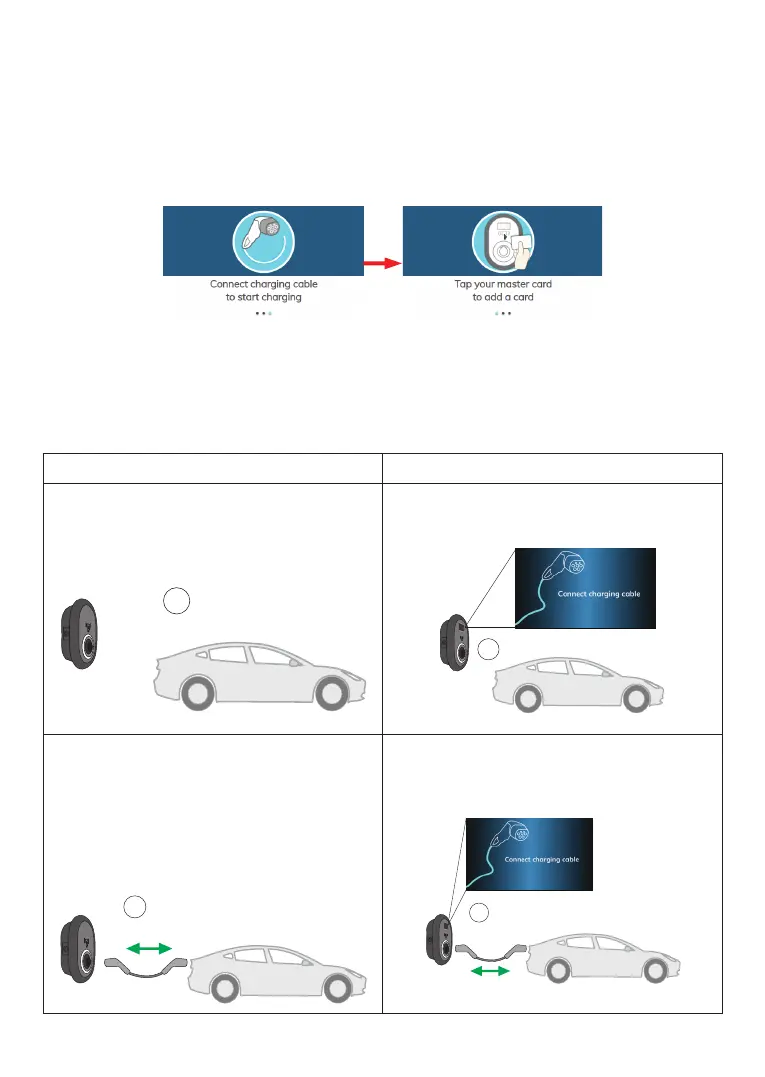 Connect charging cable to start charging

Tap your master card to add a card

Connect charging cable

Connect charging cable