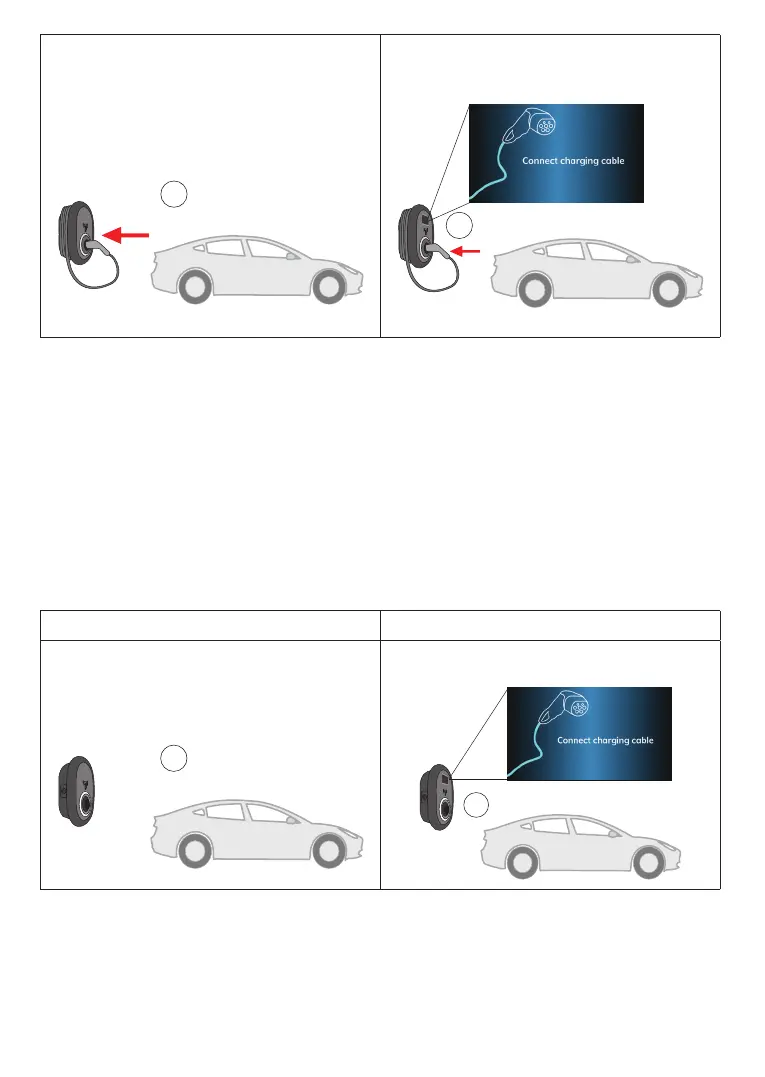 Connect charging cable

Connect charging cable