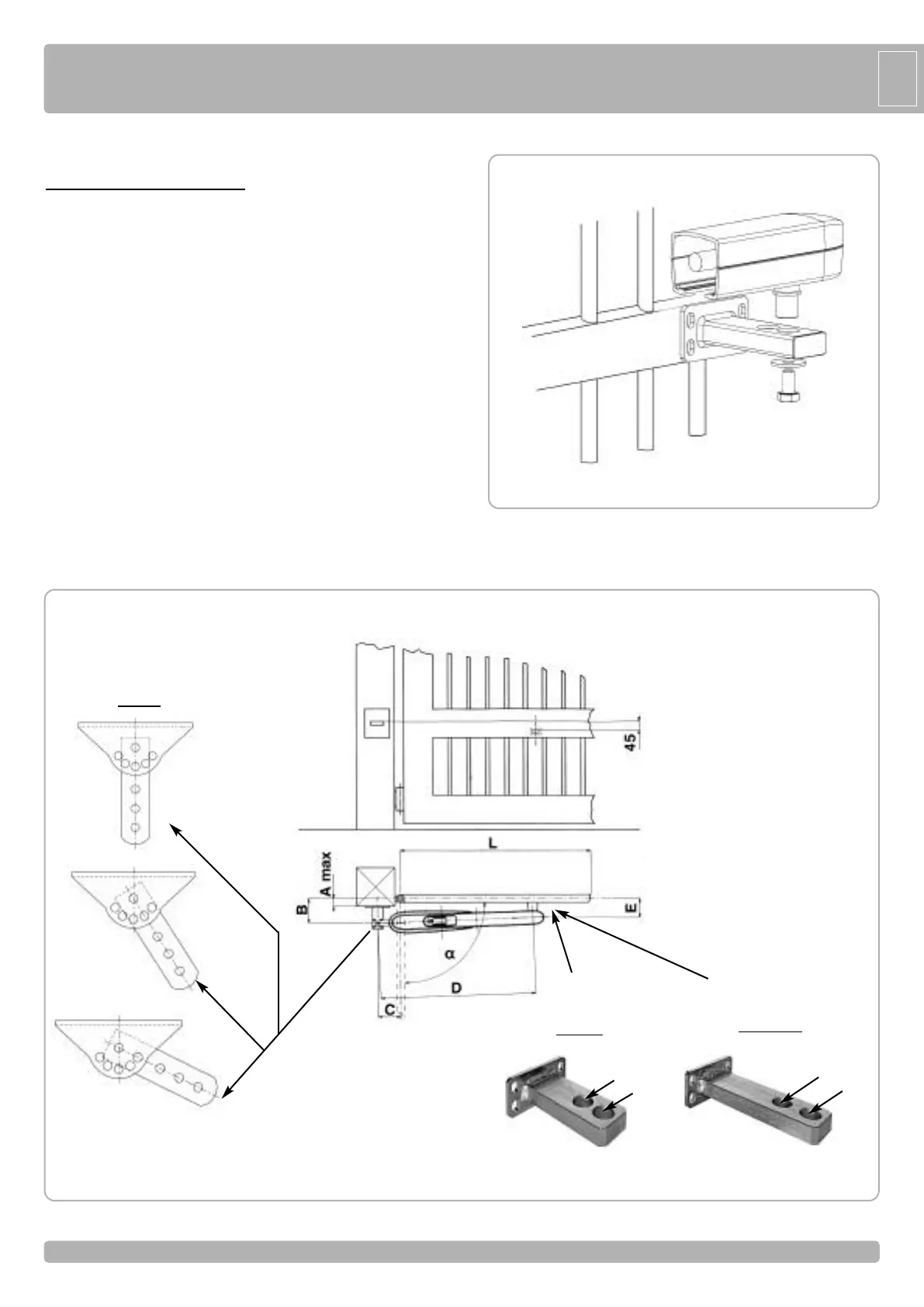 45

L

A max

B

E

α

D

C