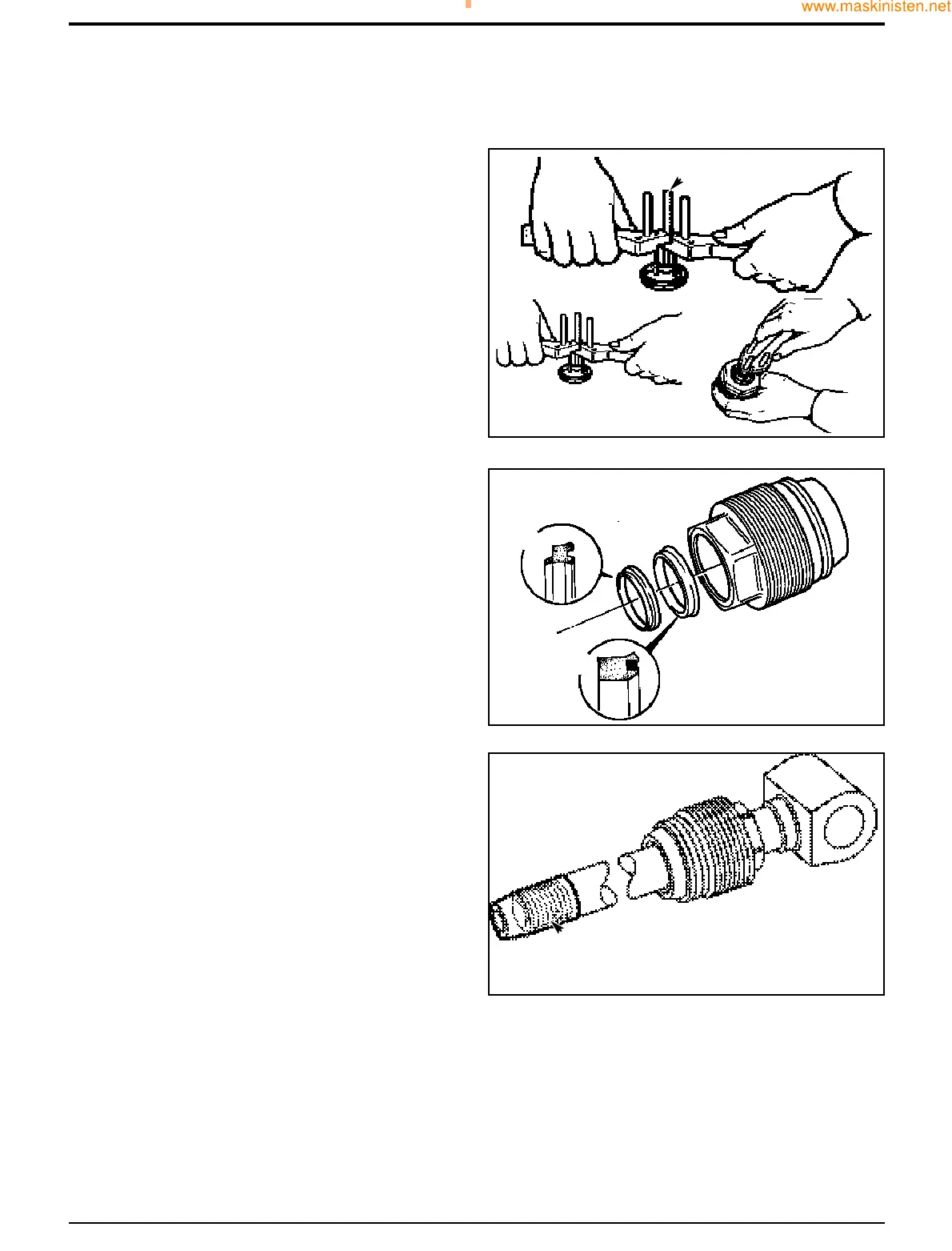 www.maskinisten.net