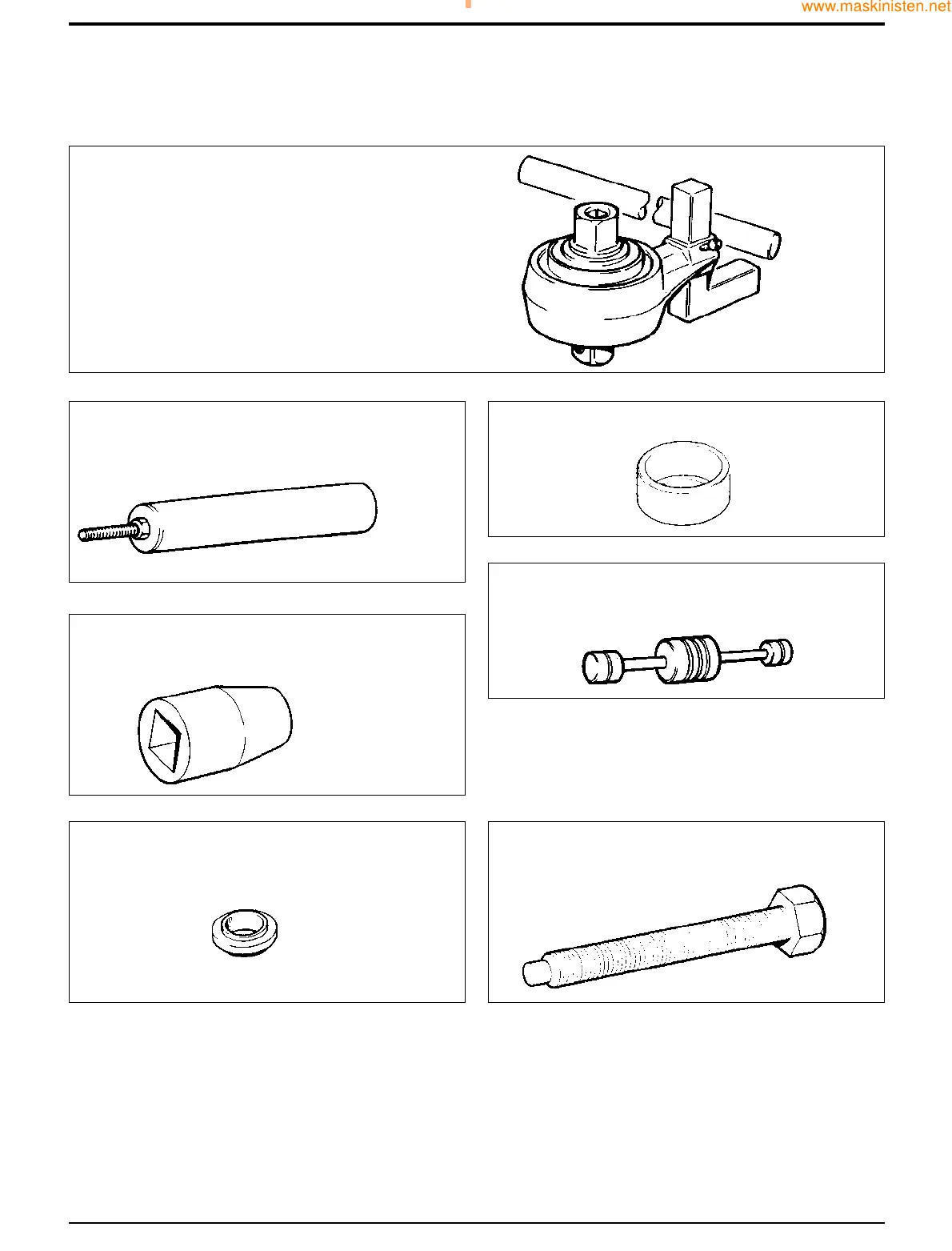 www.maskinisten.net