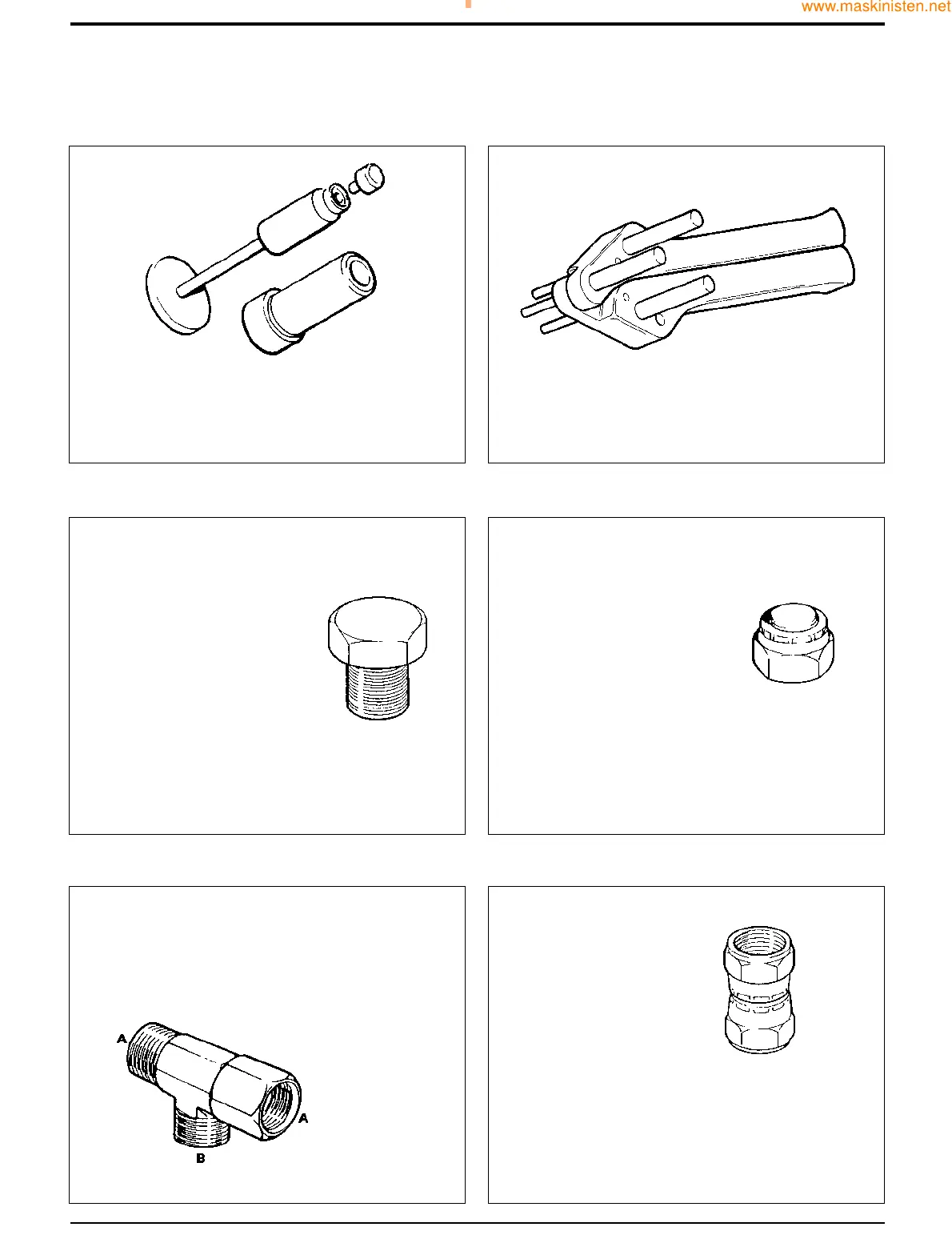 www.maskinisten.net

A

A

B