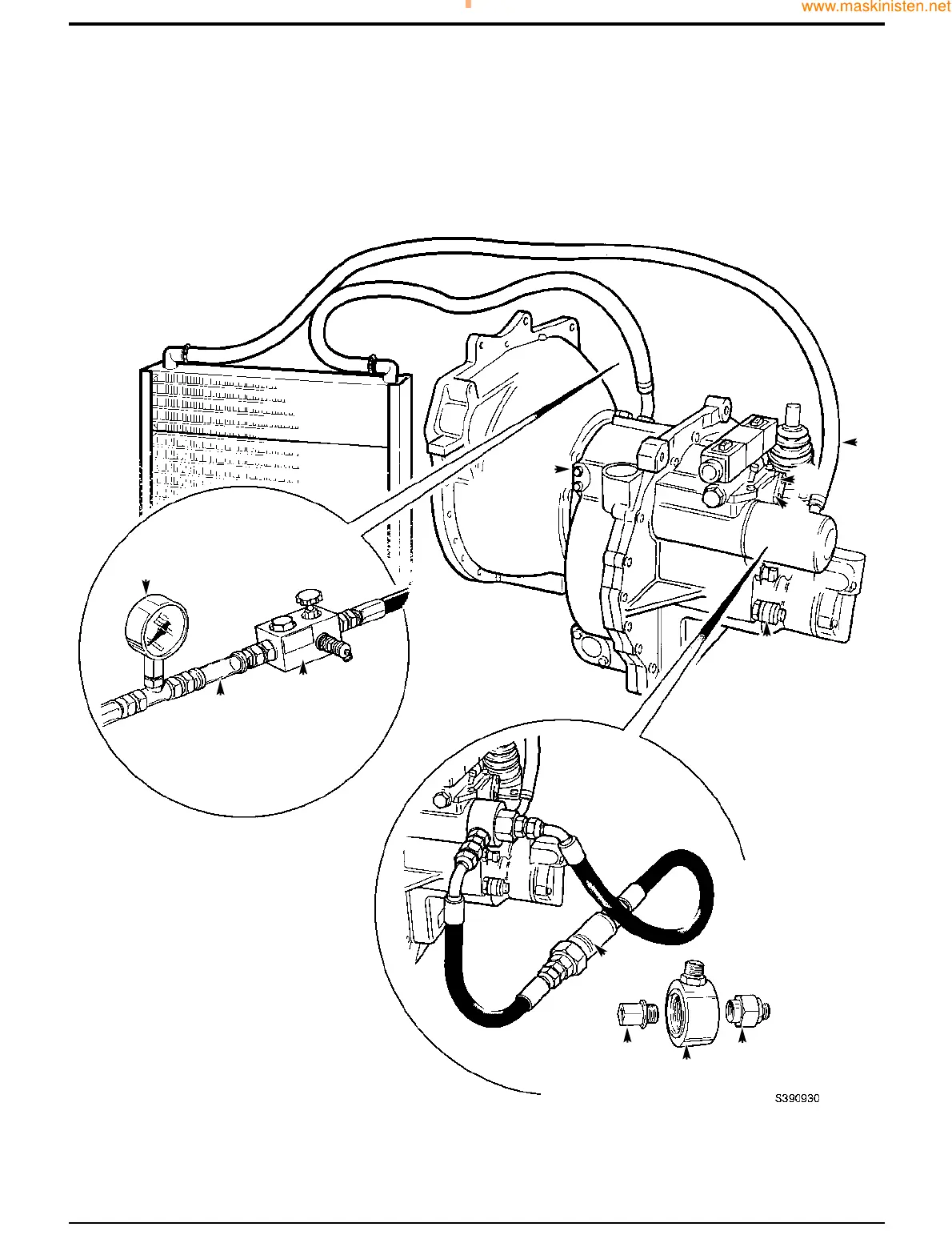 www.maskinisten.net

S390930