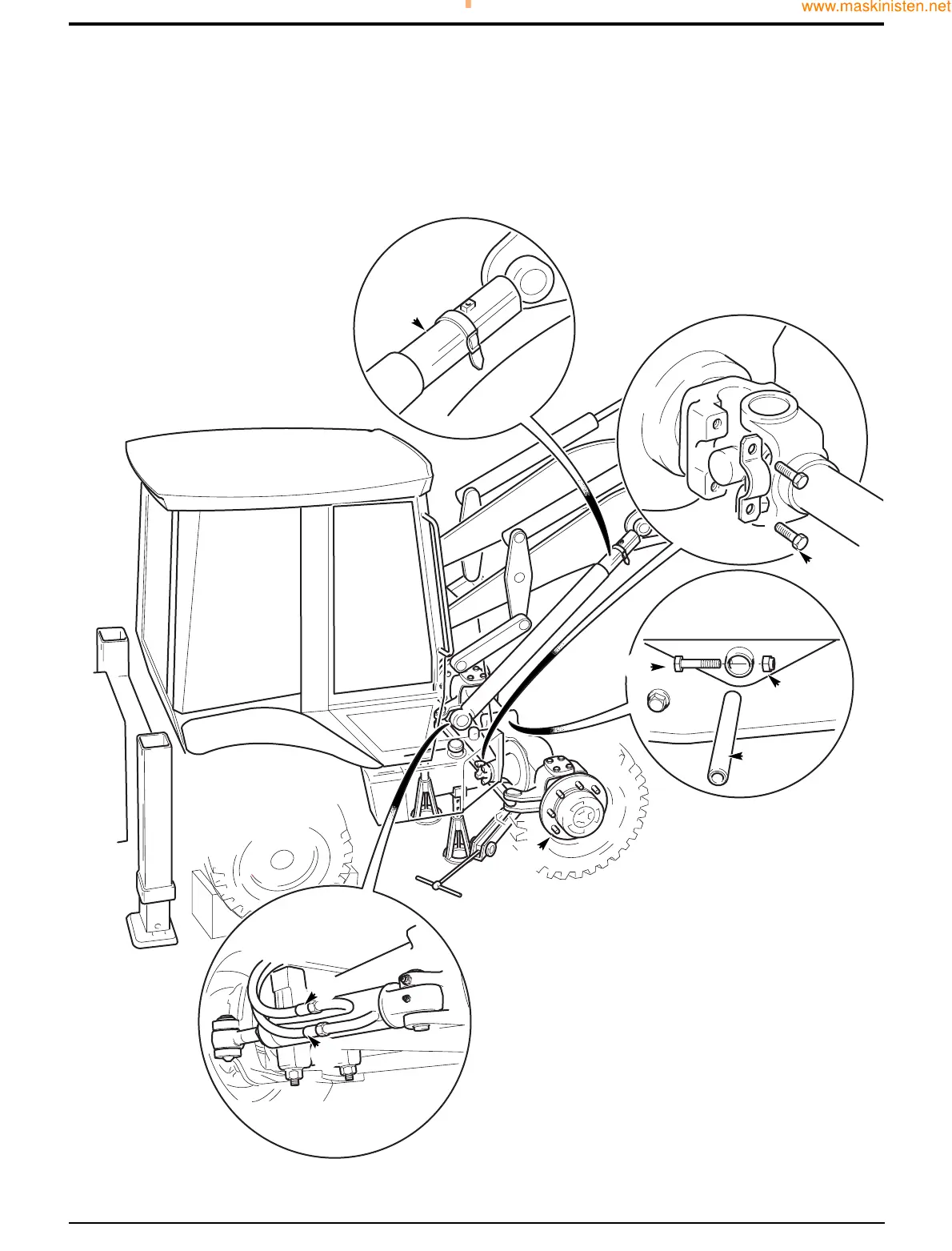 www.maskinisten.net