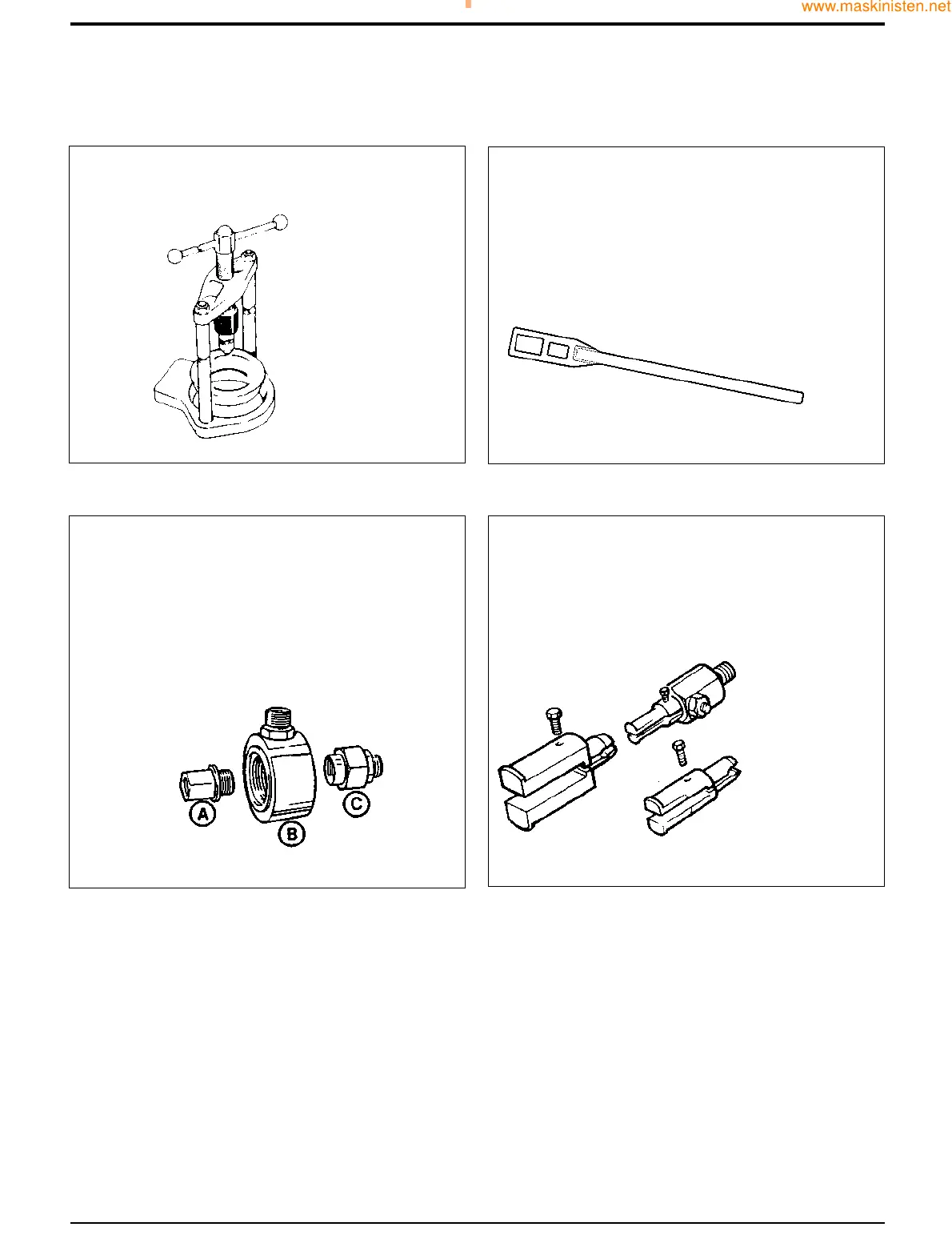 www.maskinisten.net

A

B

C