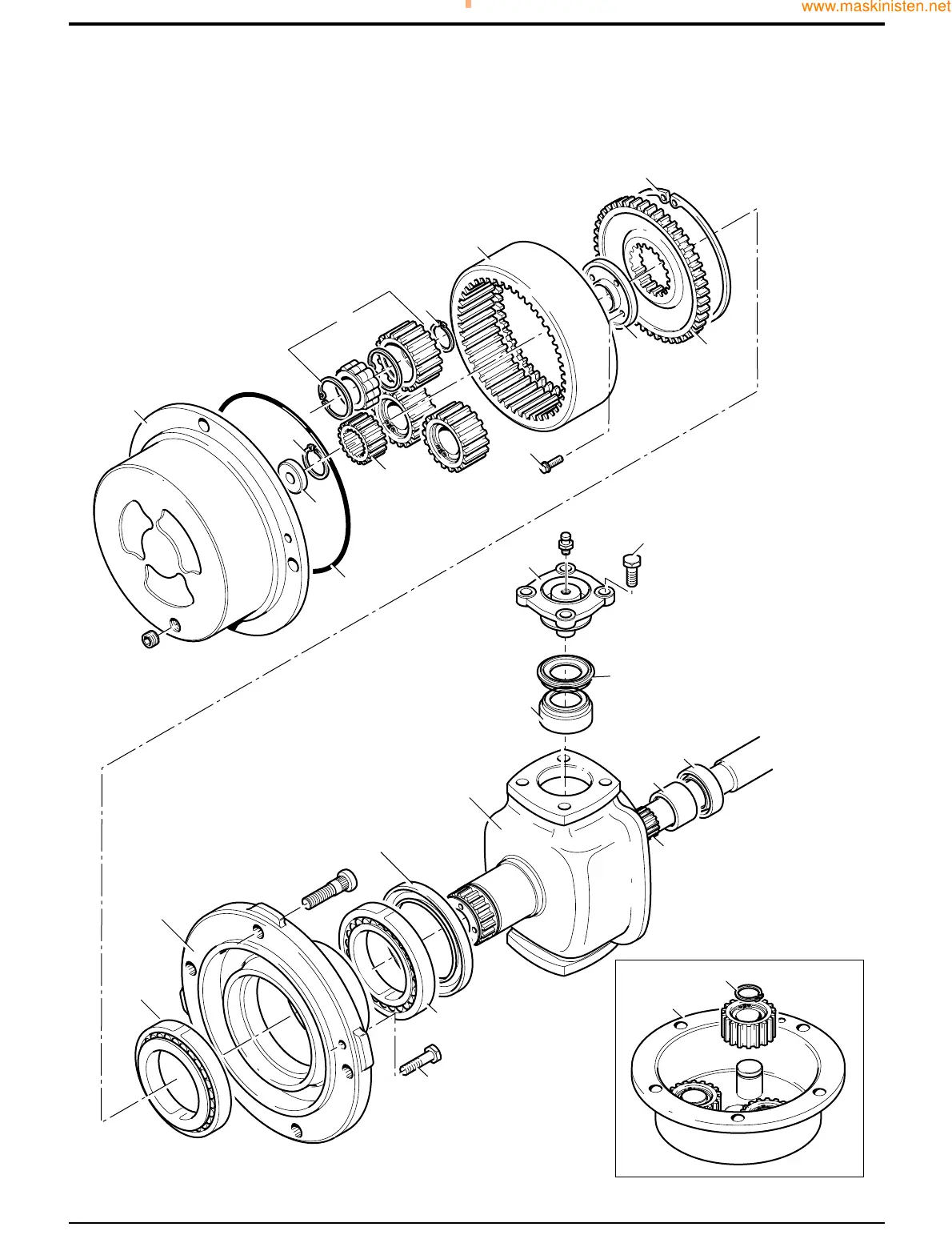 www.maskinisten.net