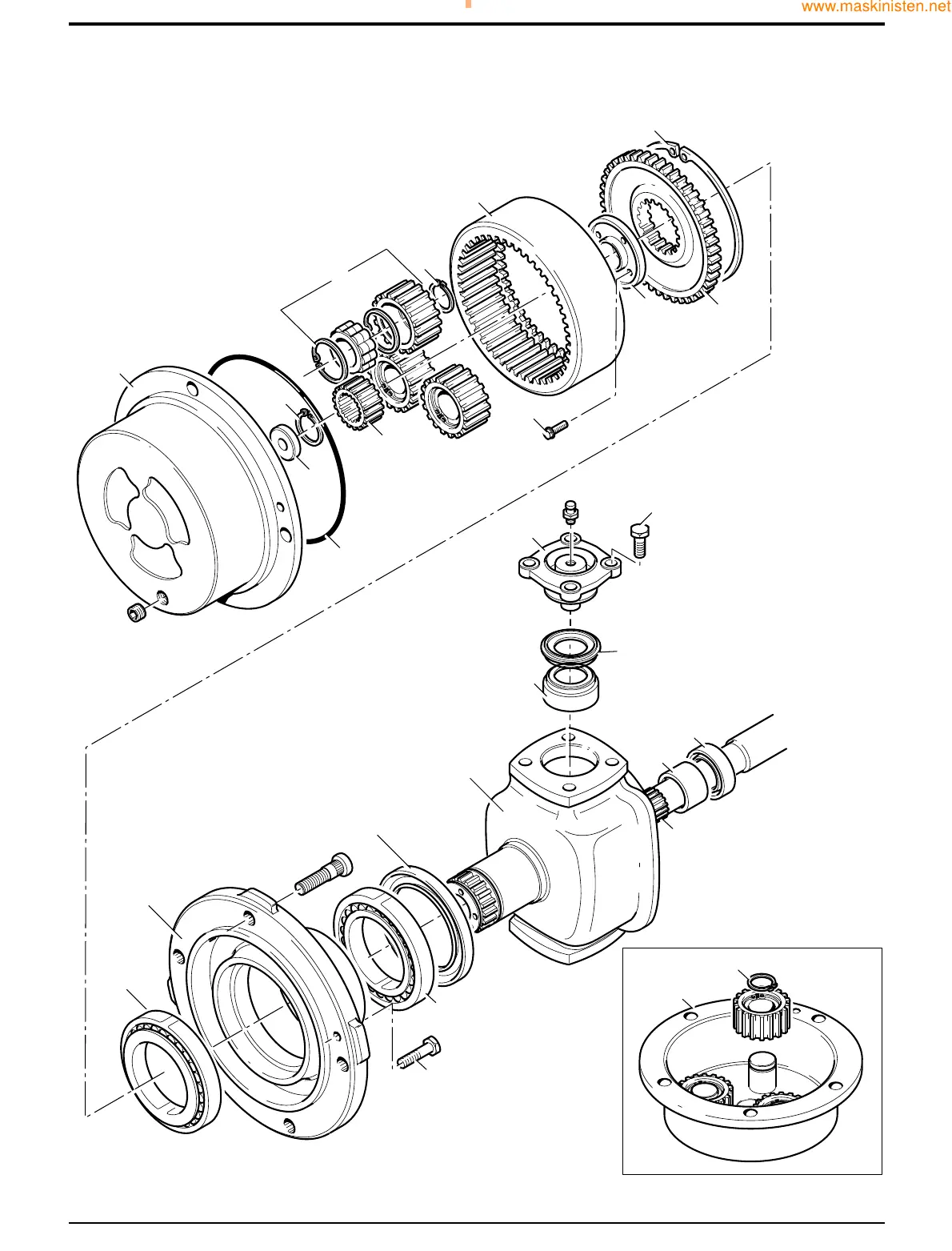 www.maskinisten.net