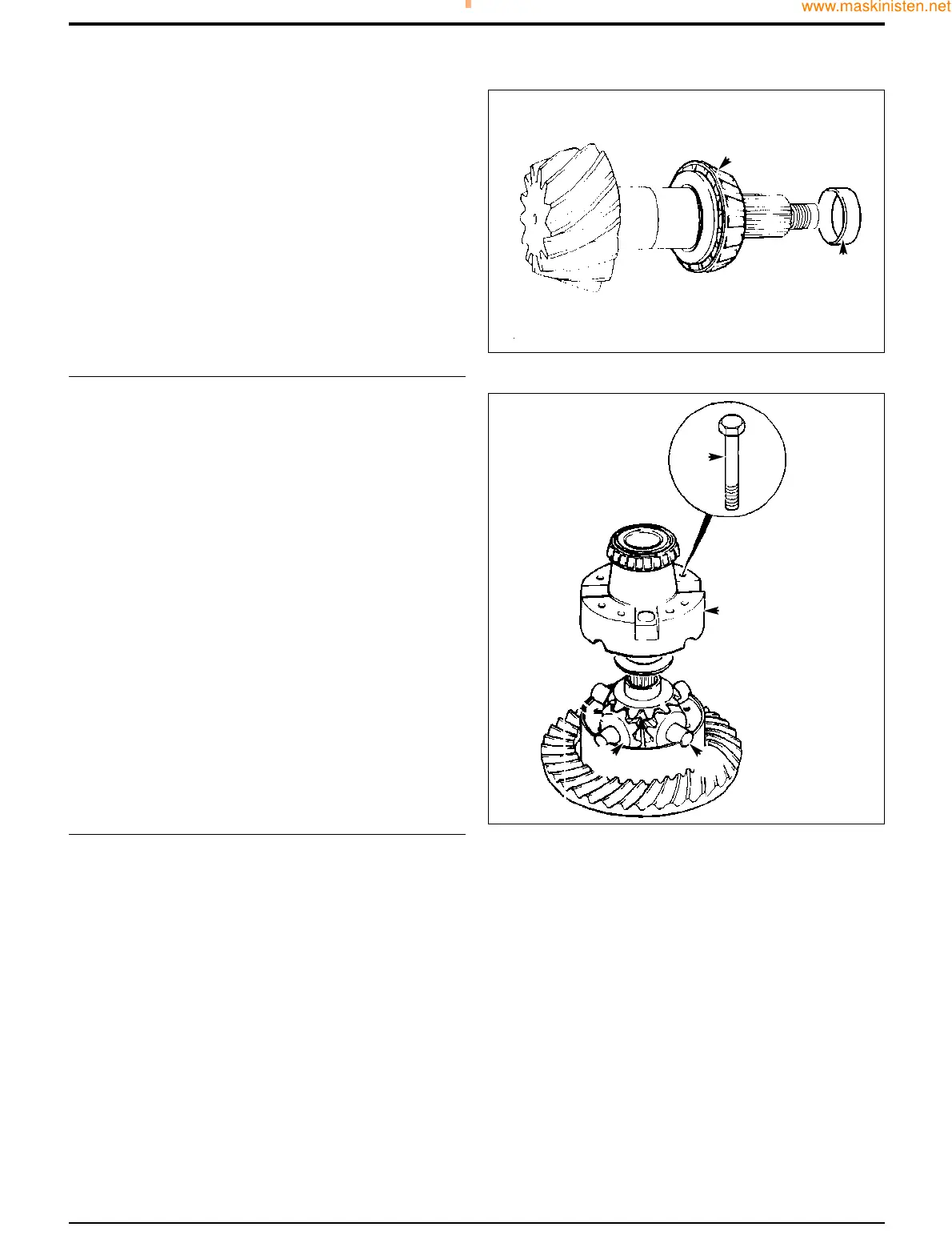 www.maskinisten.net