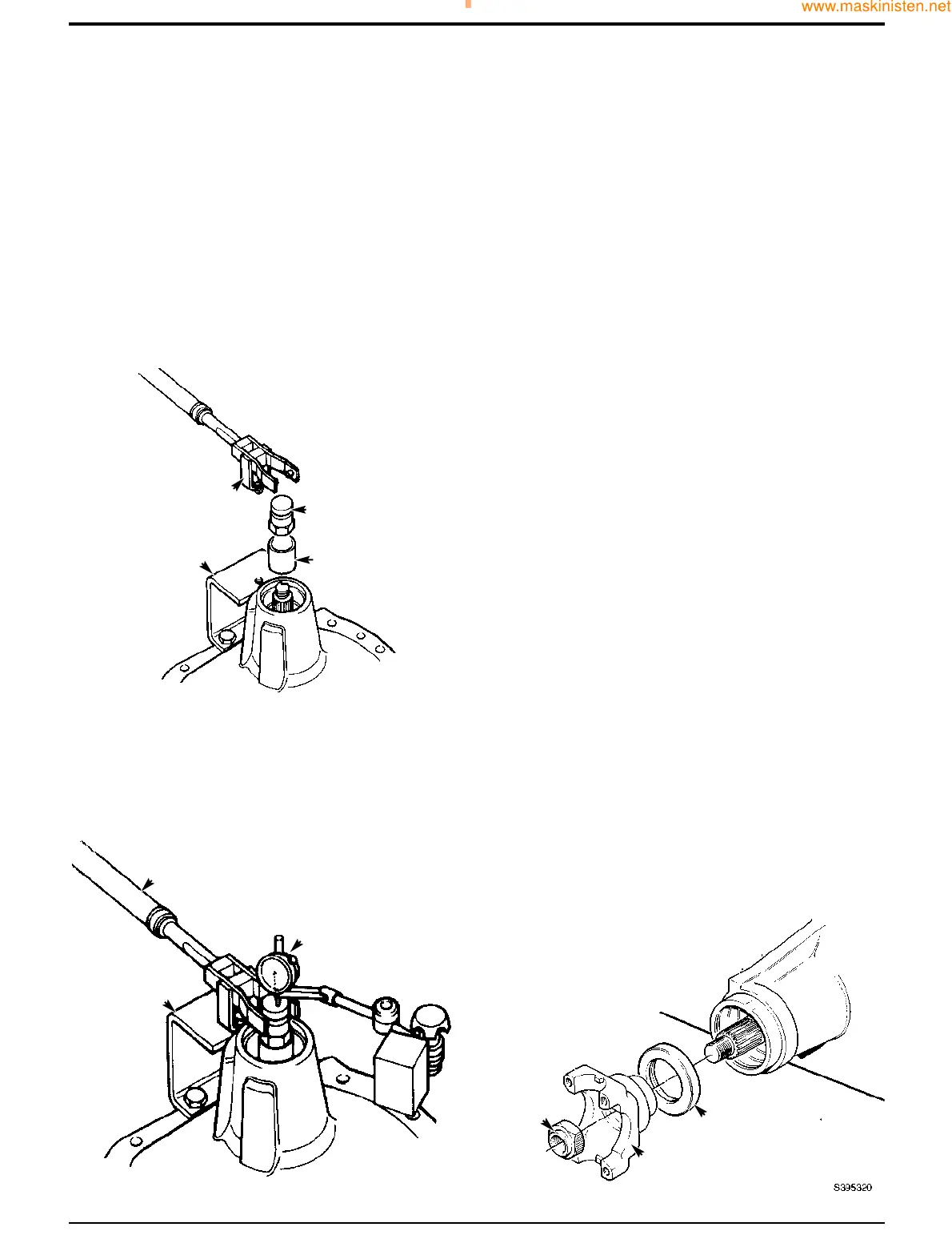 www.maskinisten.net

S395320