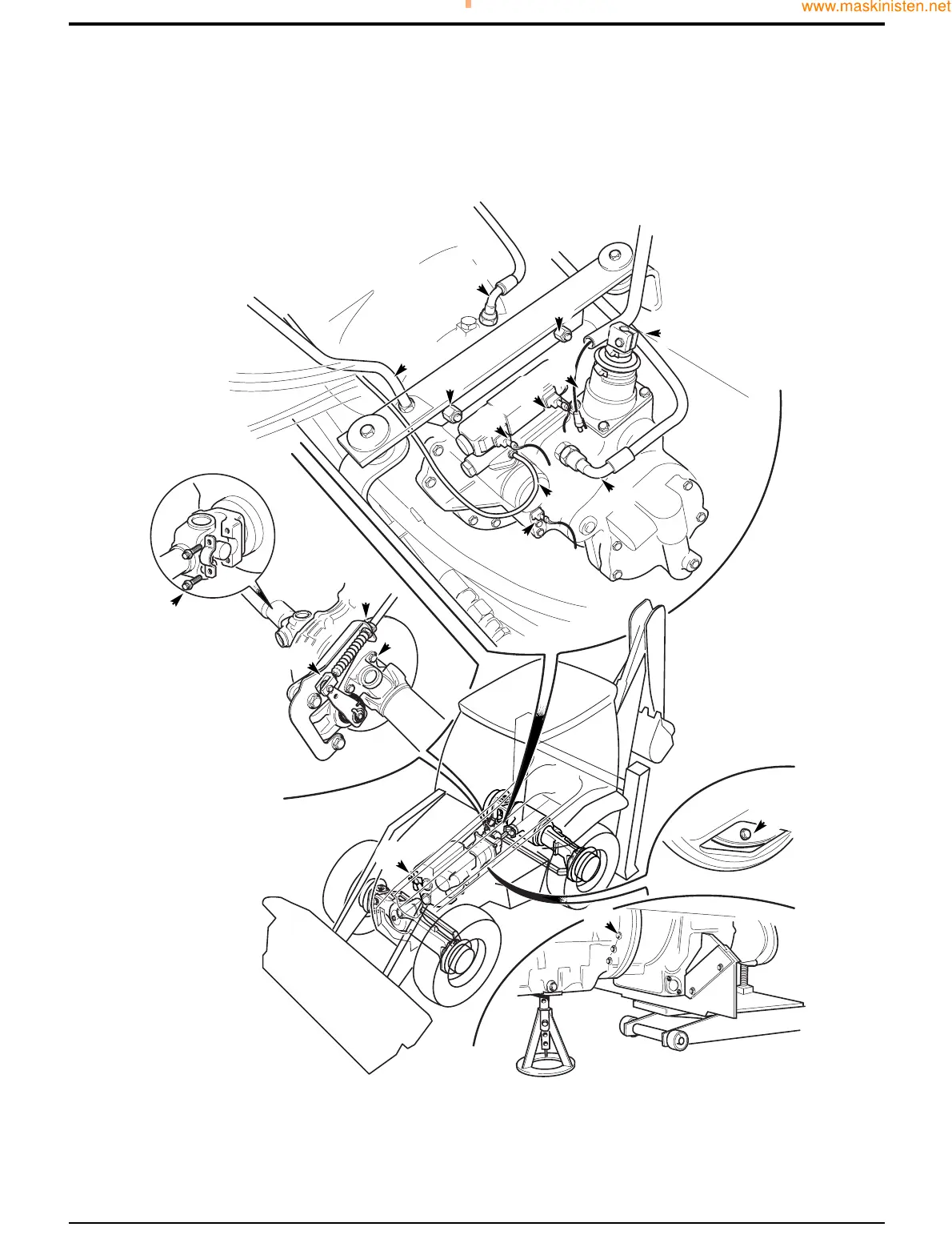 www.maskinisten.net