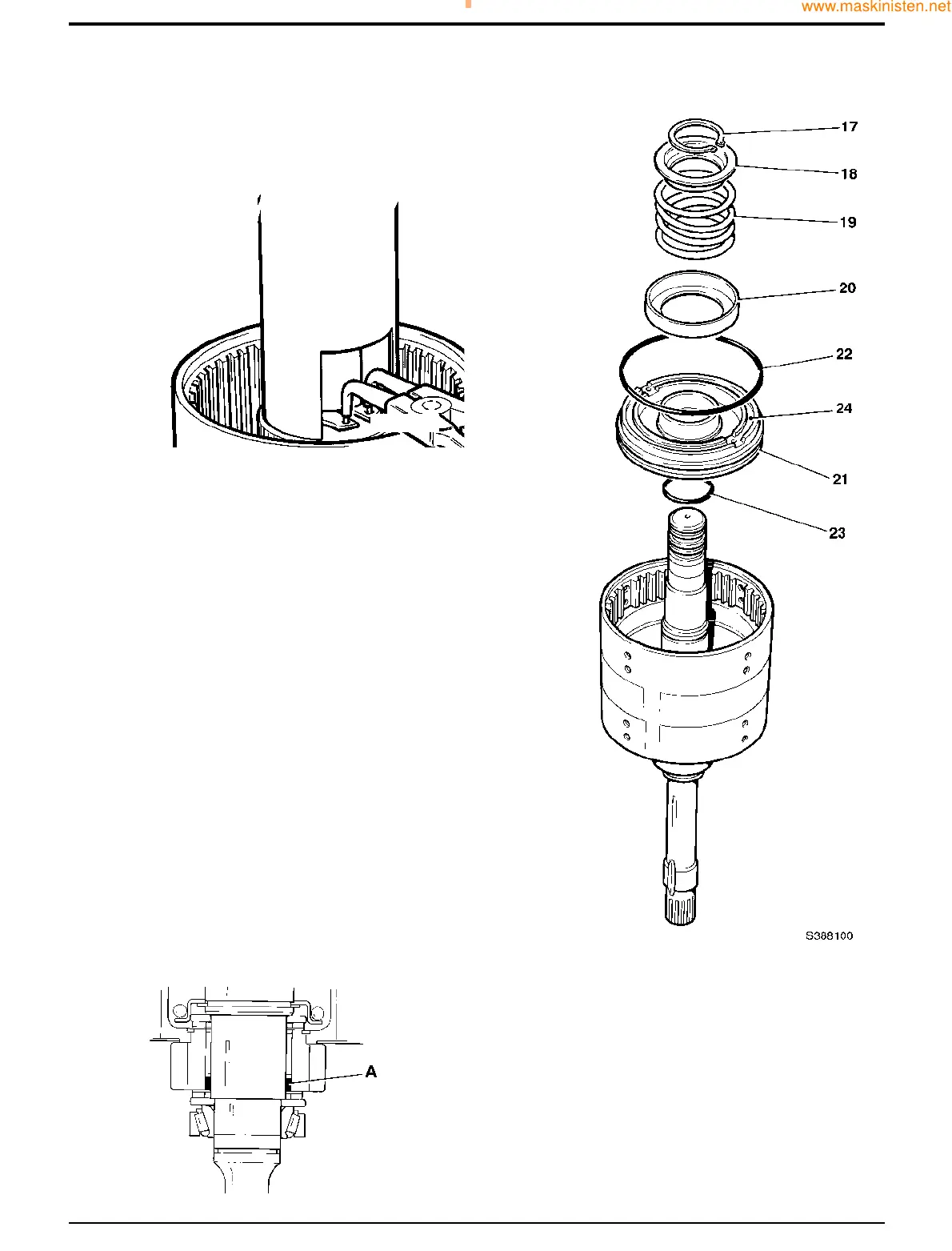 www.maskinisten.net

17
18
19
20
22
24
21
23

S388100

A