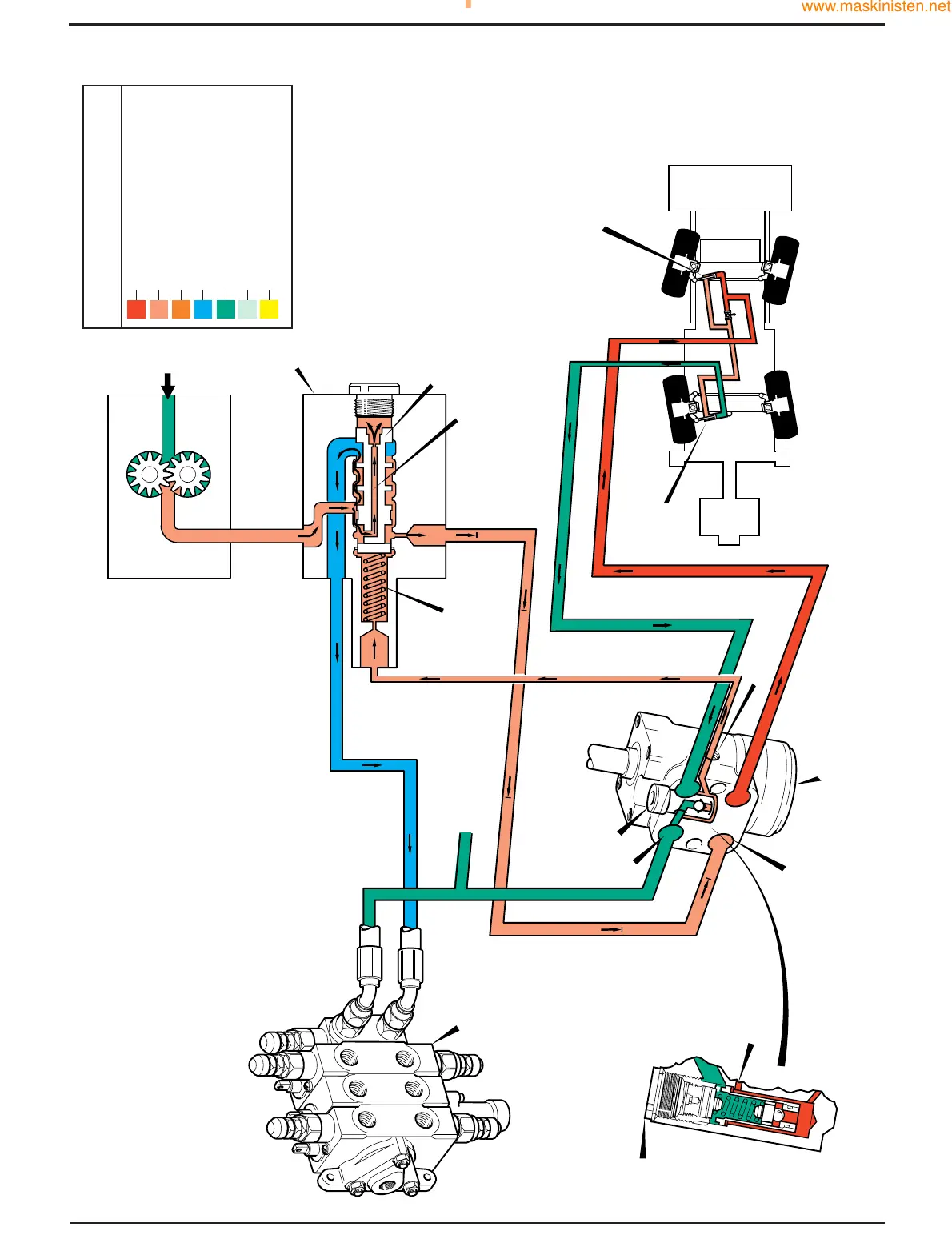 www.maskinisten.net