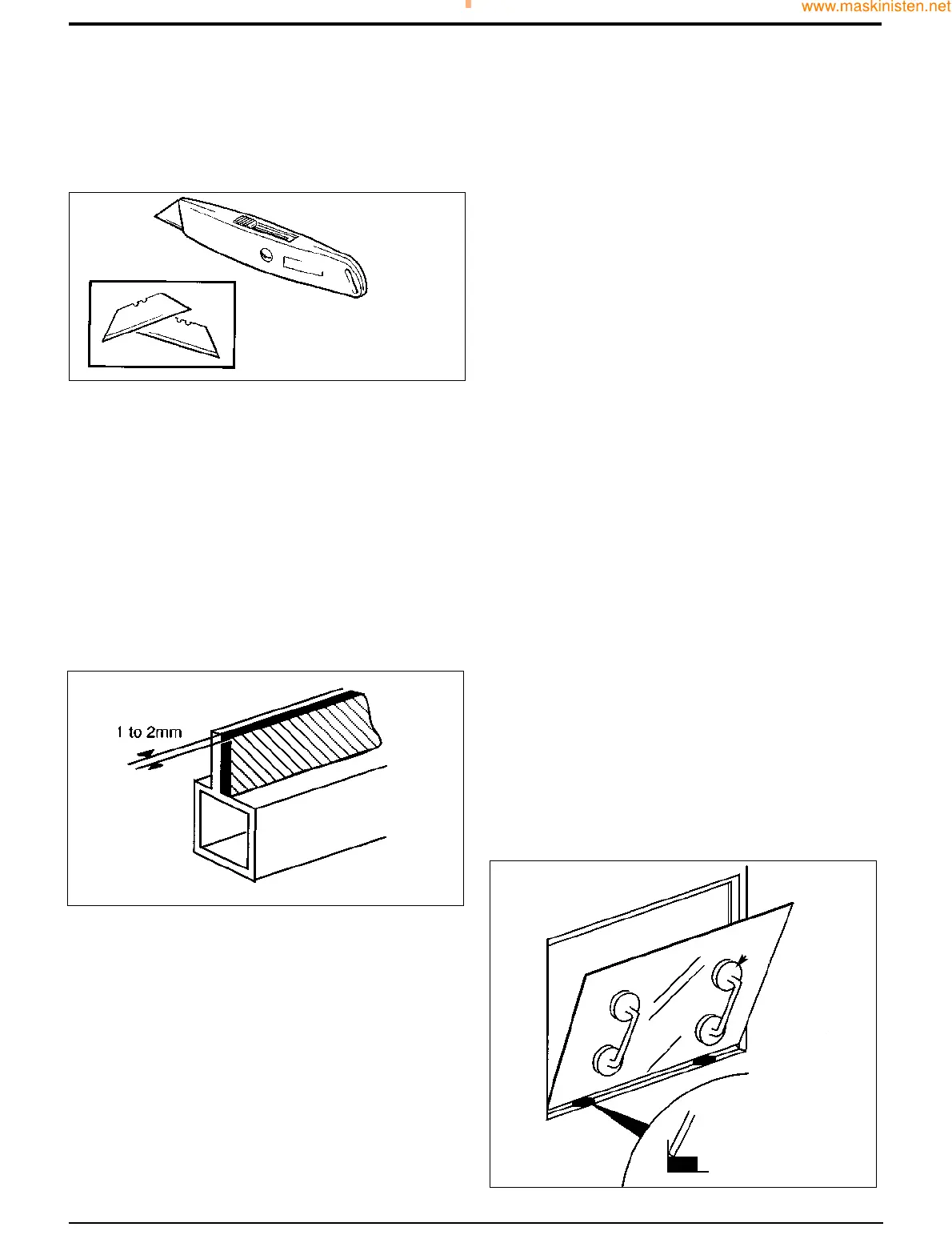 www.maskinisten.net

1 to 2mm