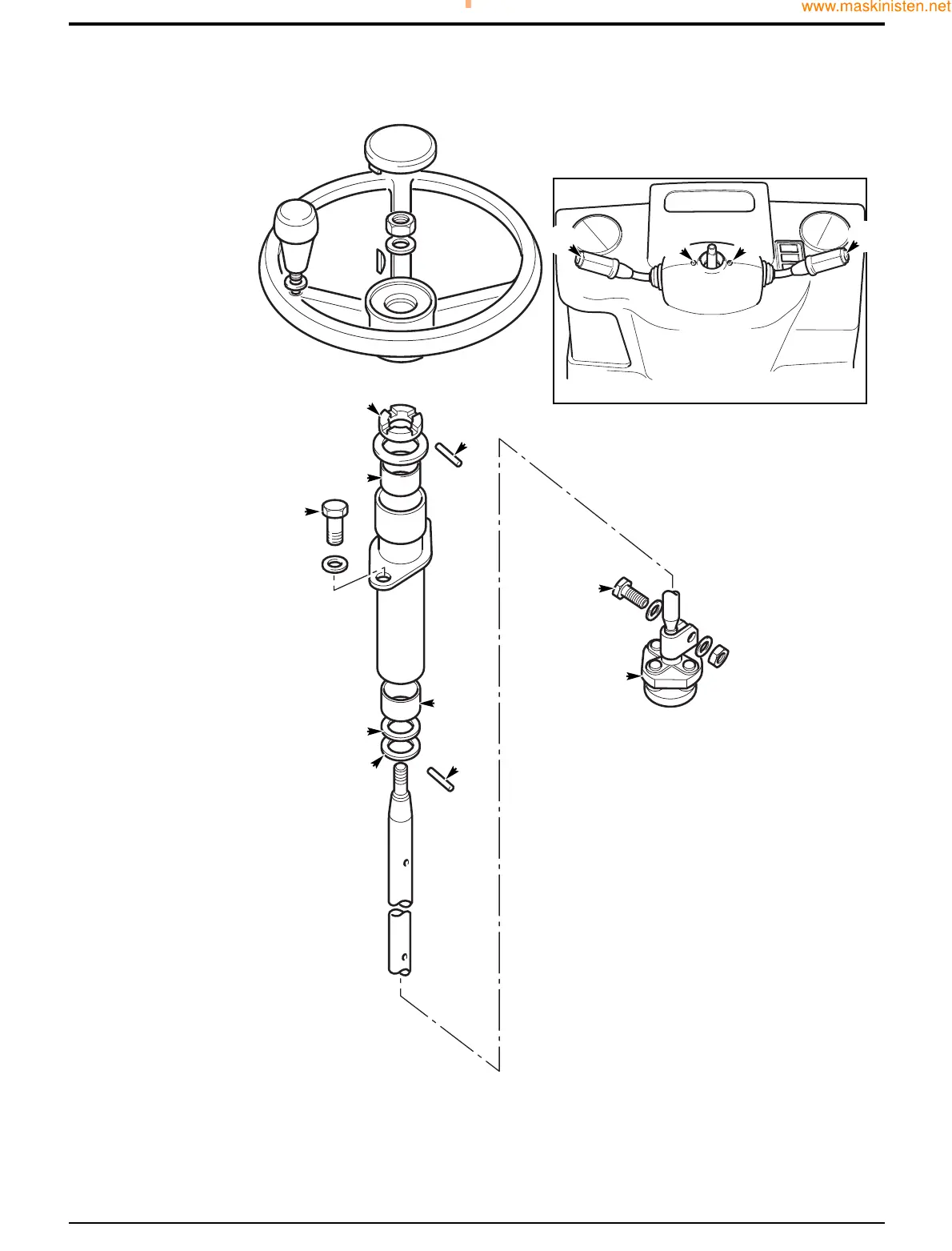 www.maskinisten.net

1