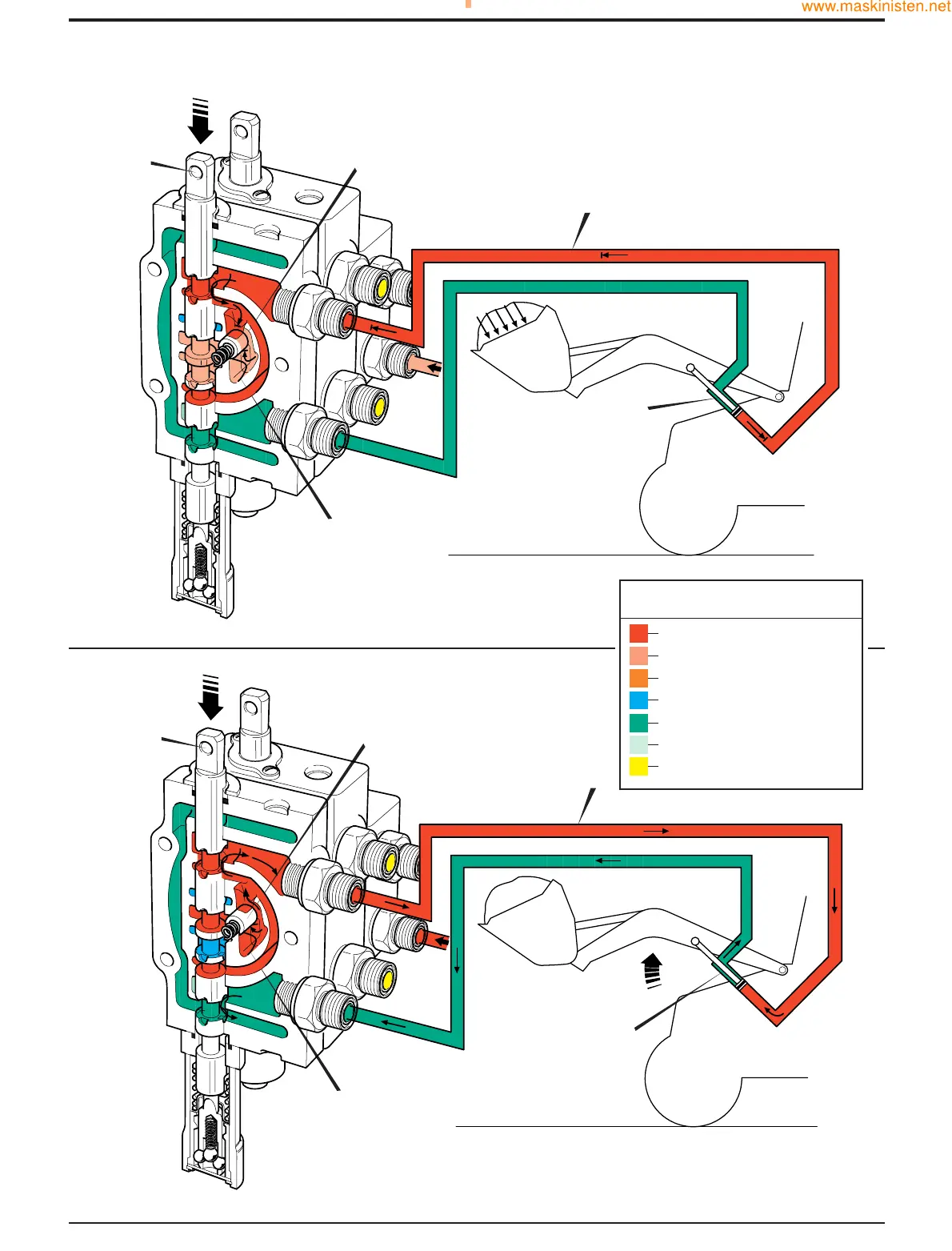 www.maskinisten.net