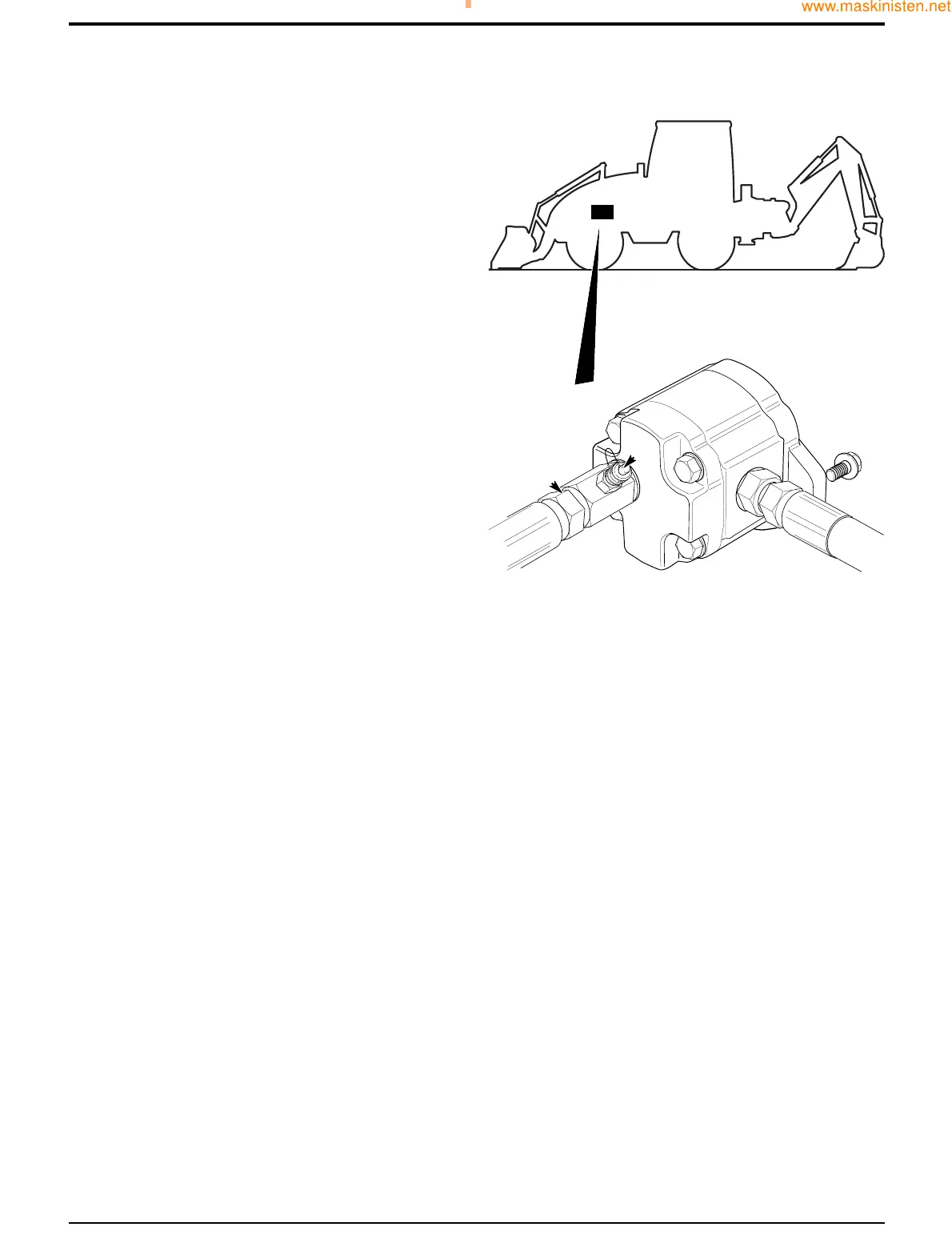 www.maskinisten.net