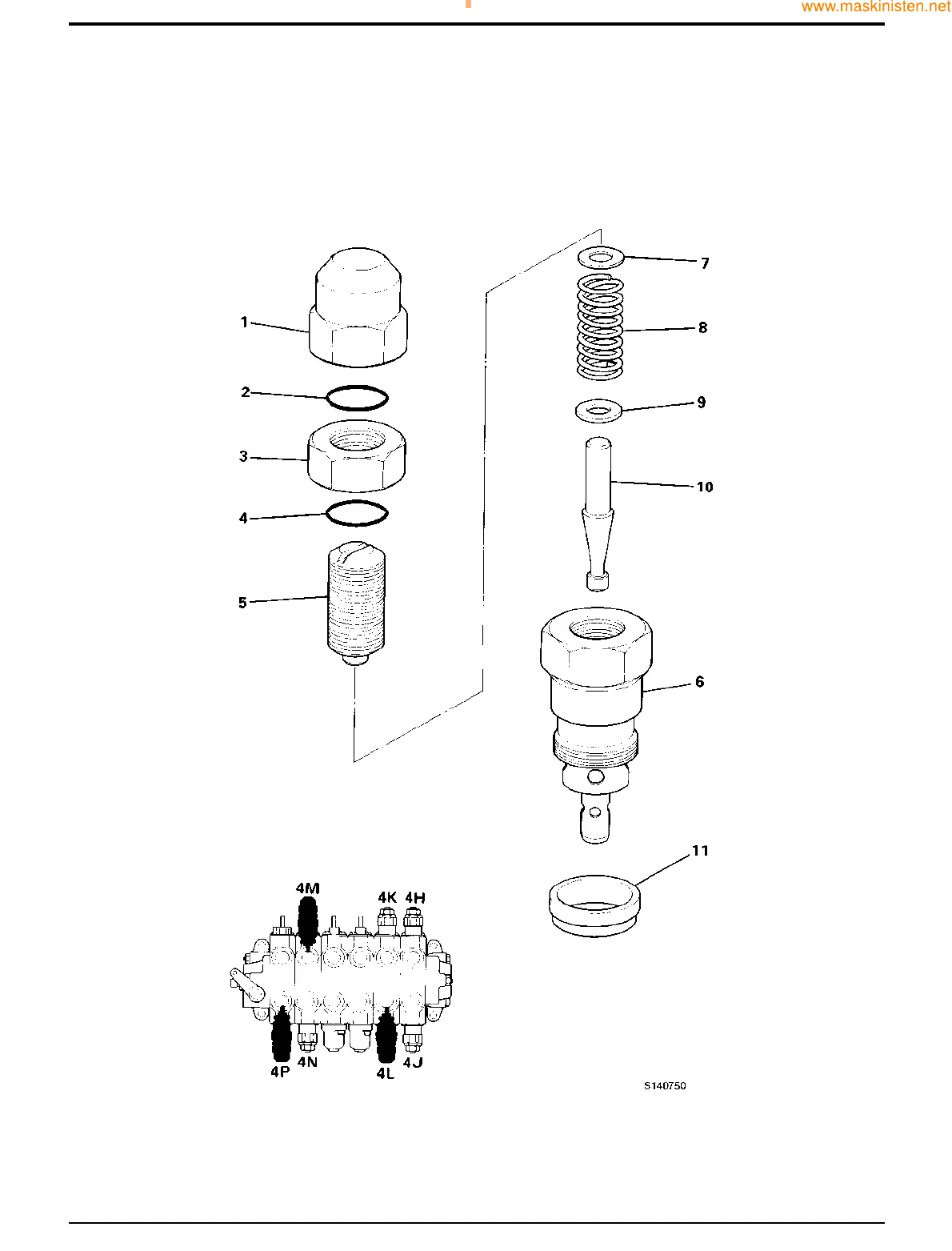 www.maskinisten.net

1
2
3
4
5
7
8
9
10
6
11

4M
4K 4H
4P 4N
4L 4J

S140750