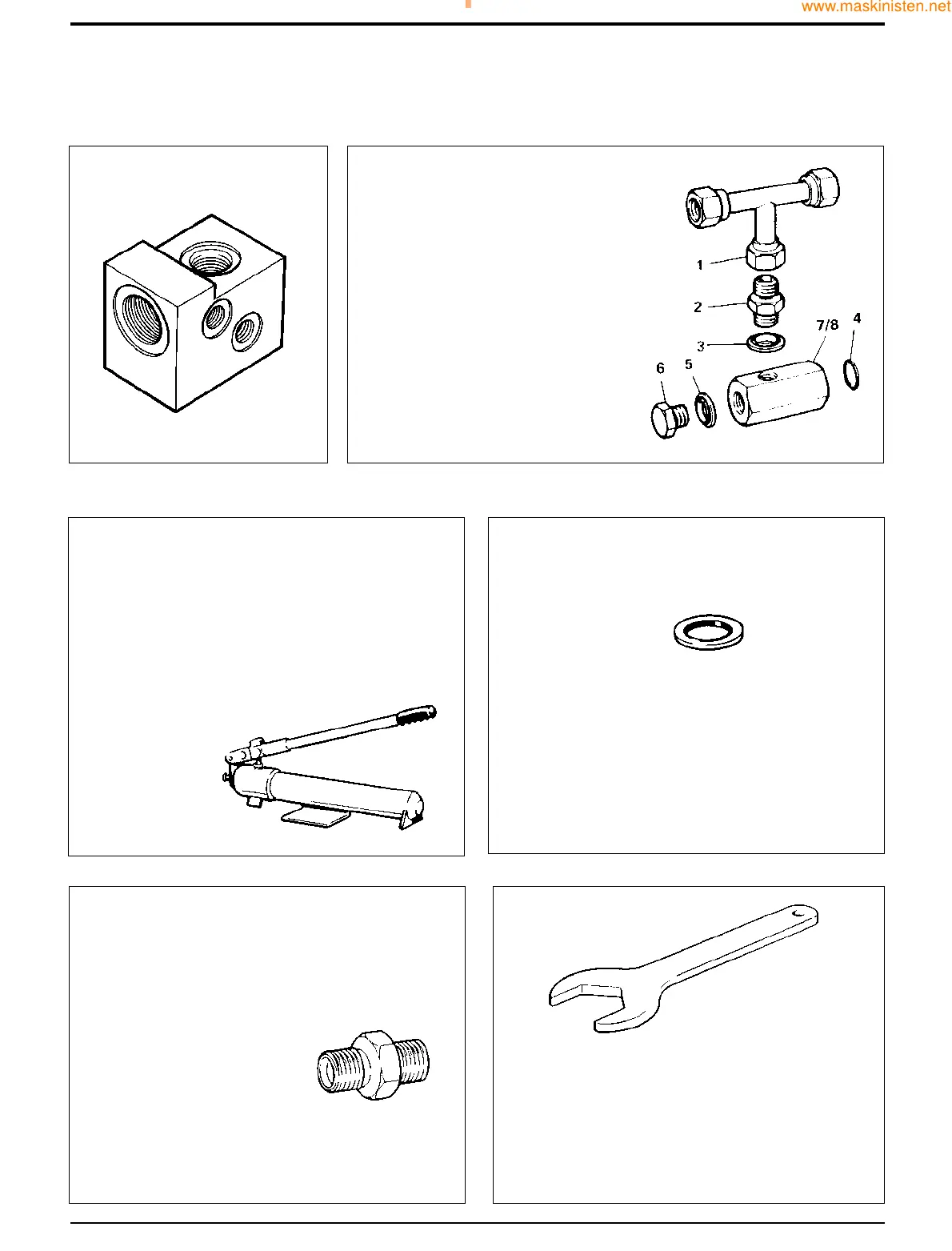 www.maskinisten.net

1
2
3
7/8
4
6
5