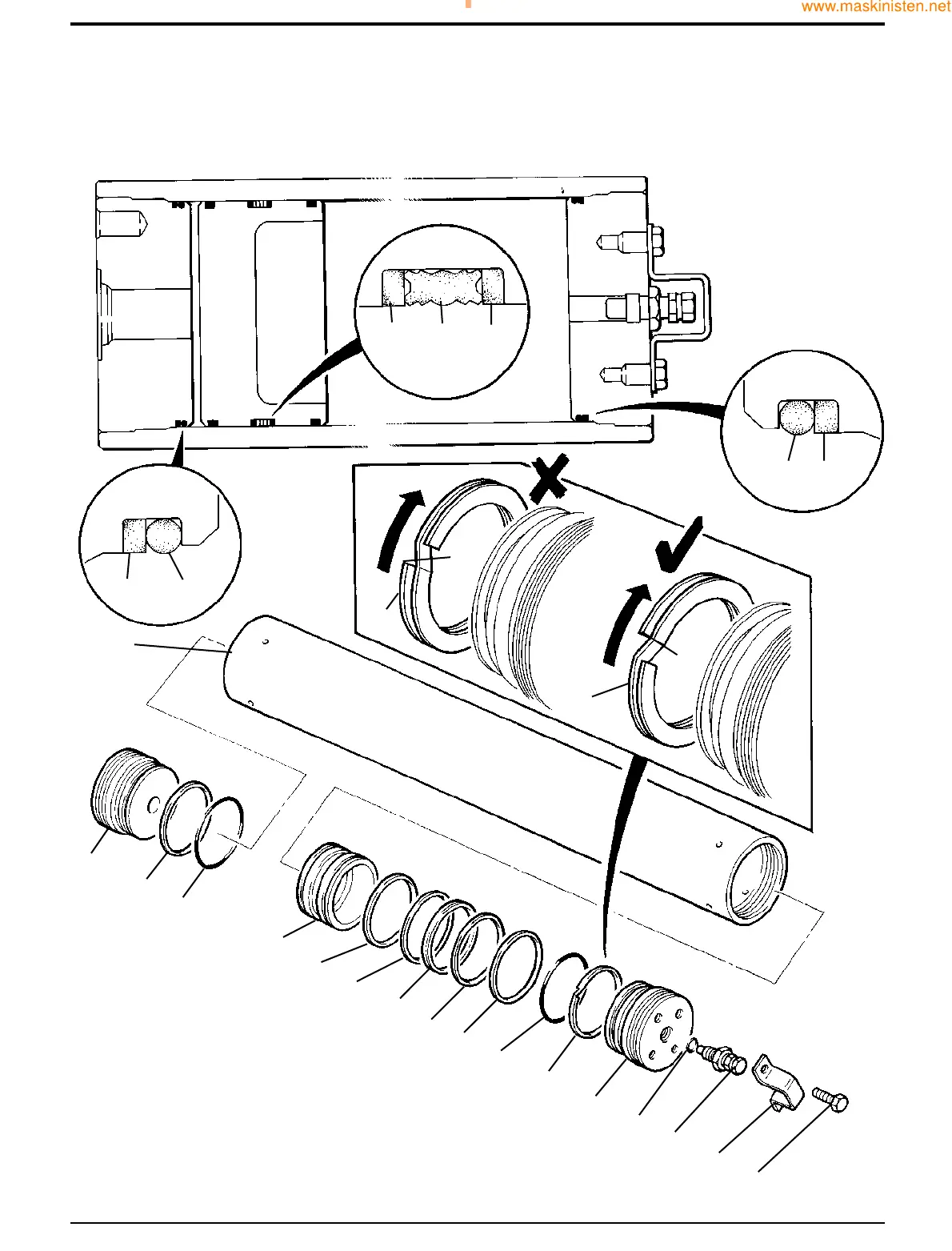 www.maskinisten.net