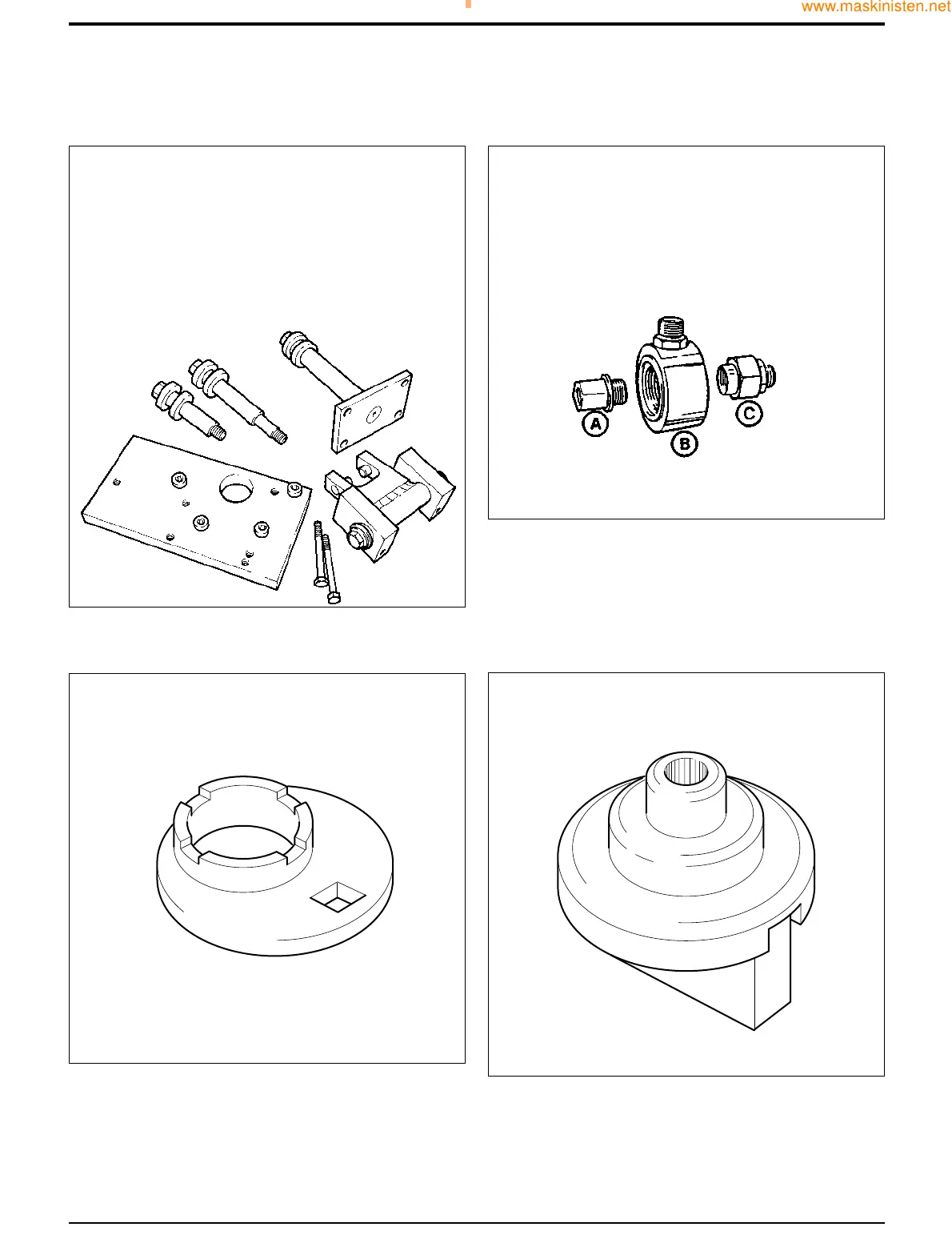 www.maskinisten.net

A

B

C