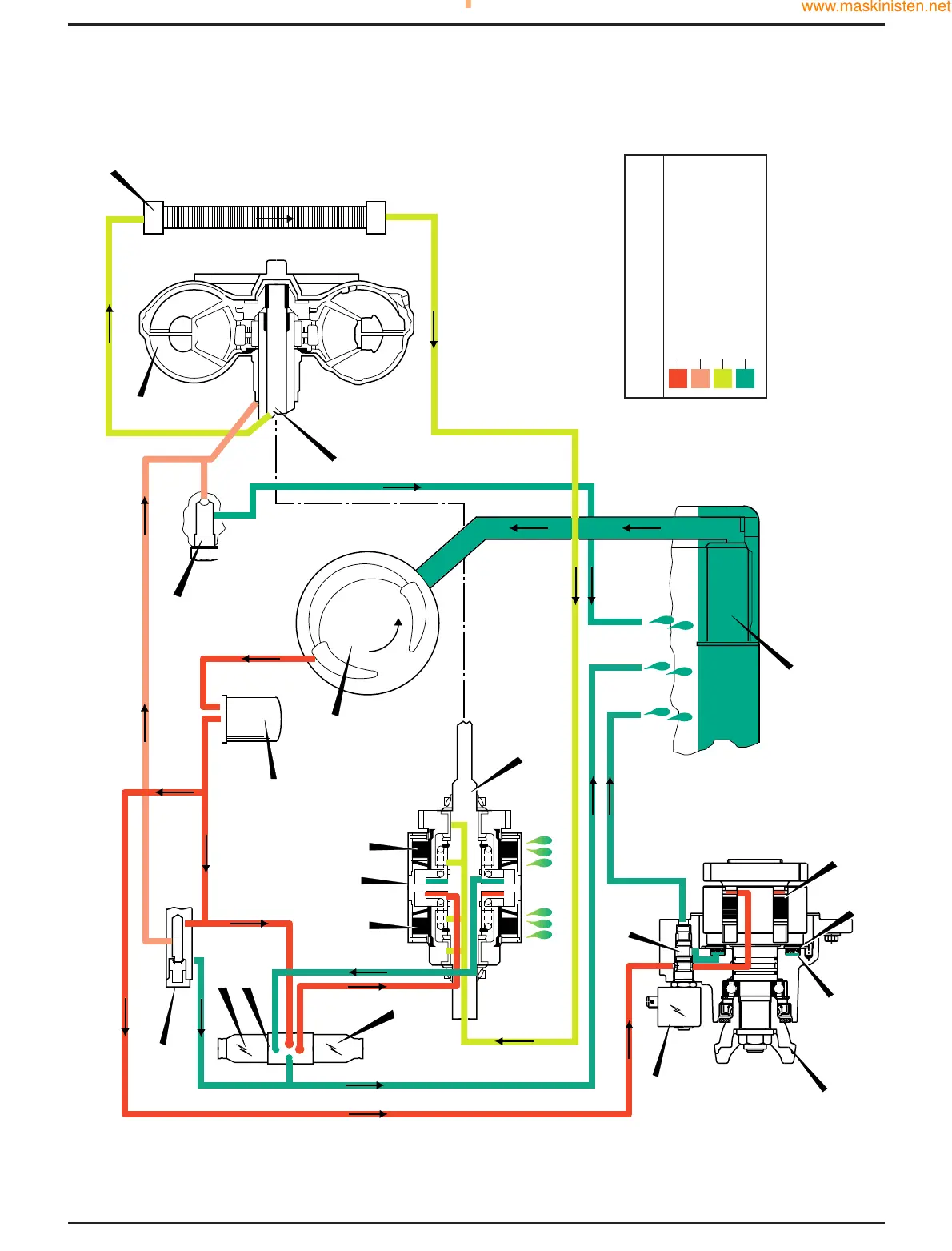 www.maskinisten.net