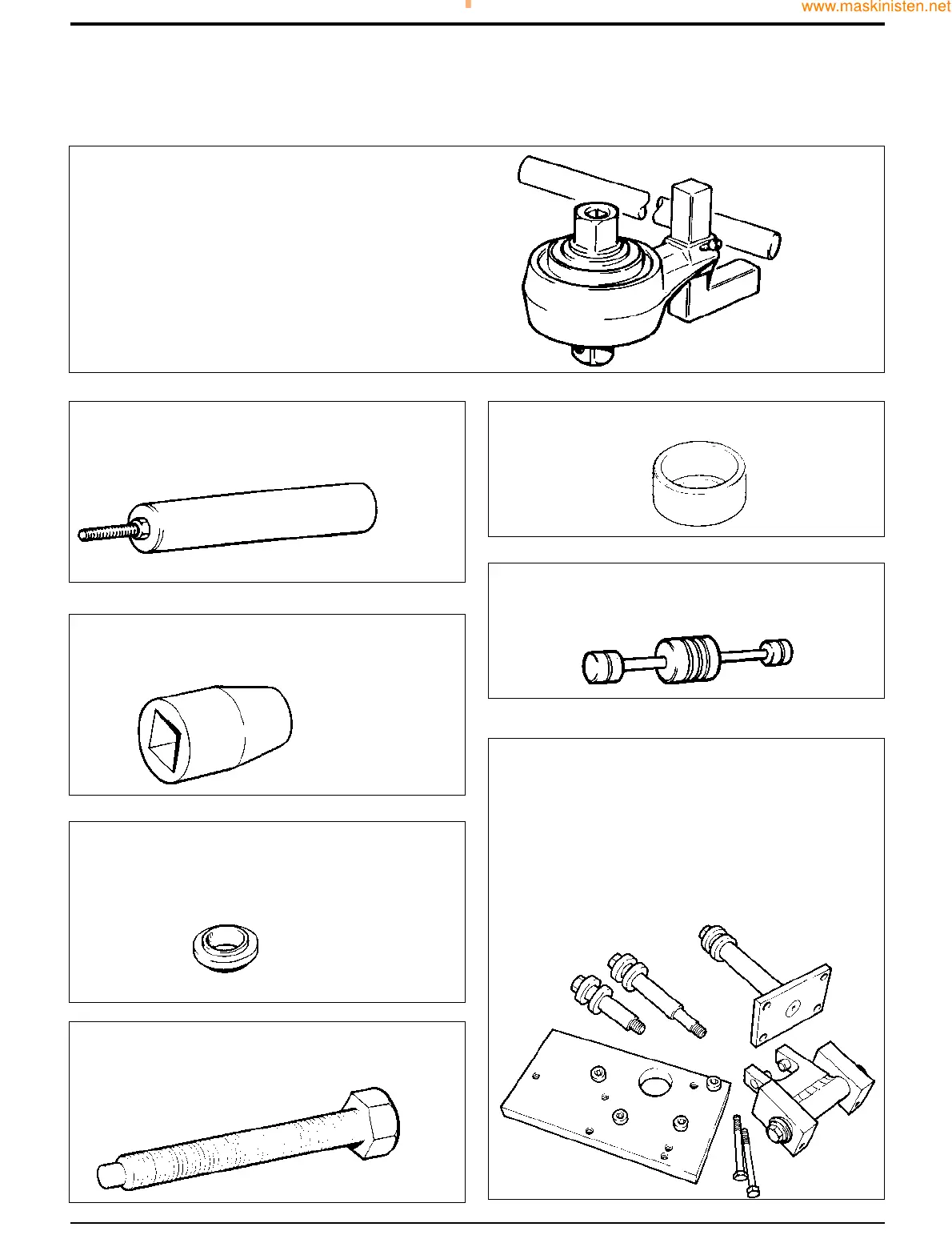 www.maskinisten.net