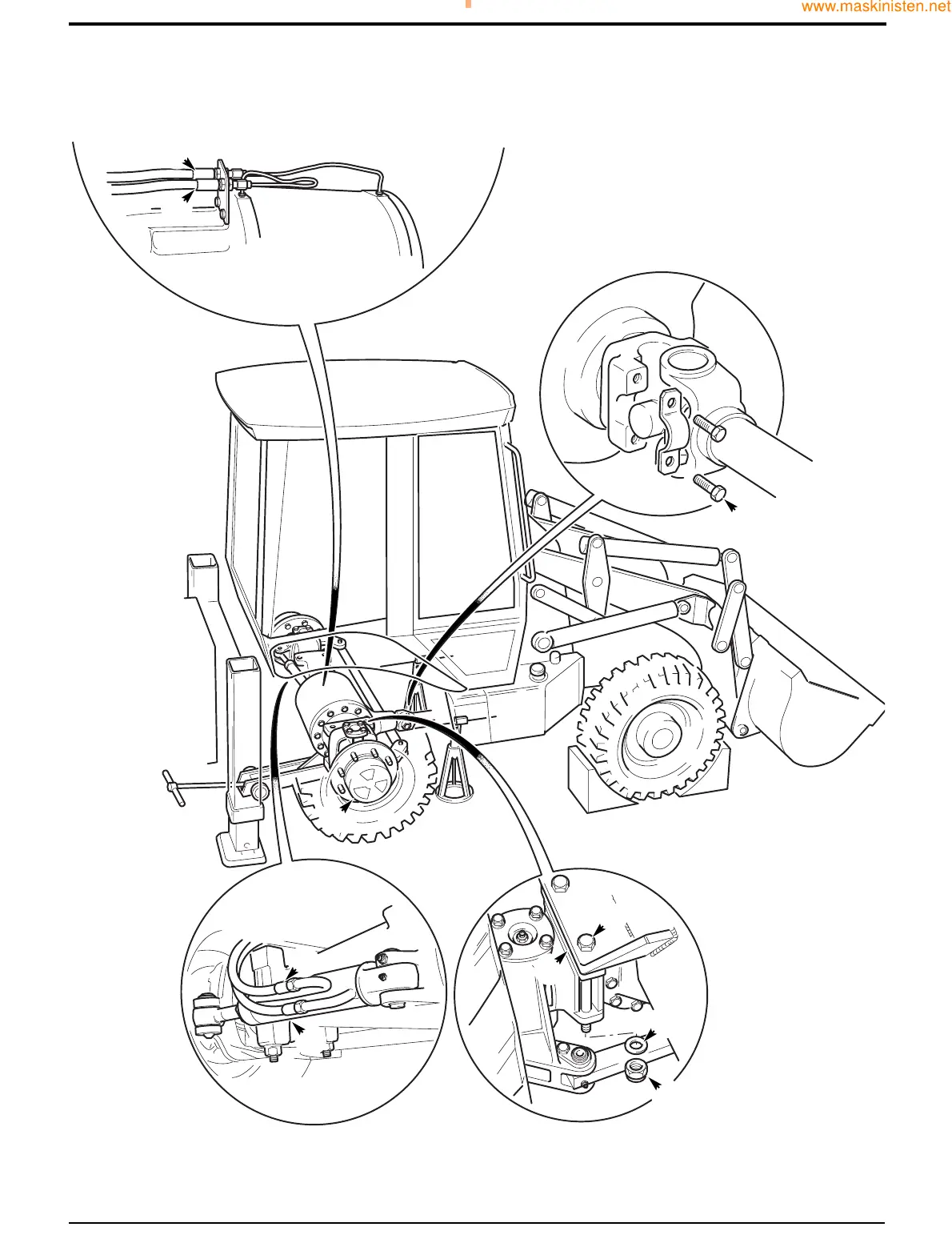 www.maskinisten.net