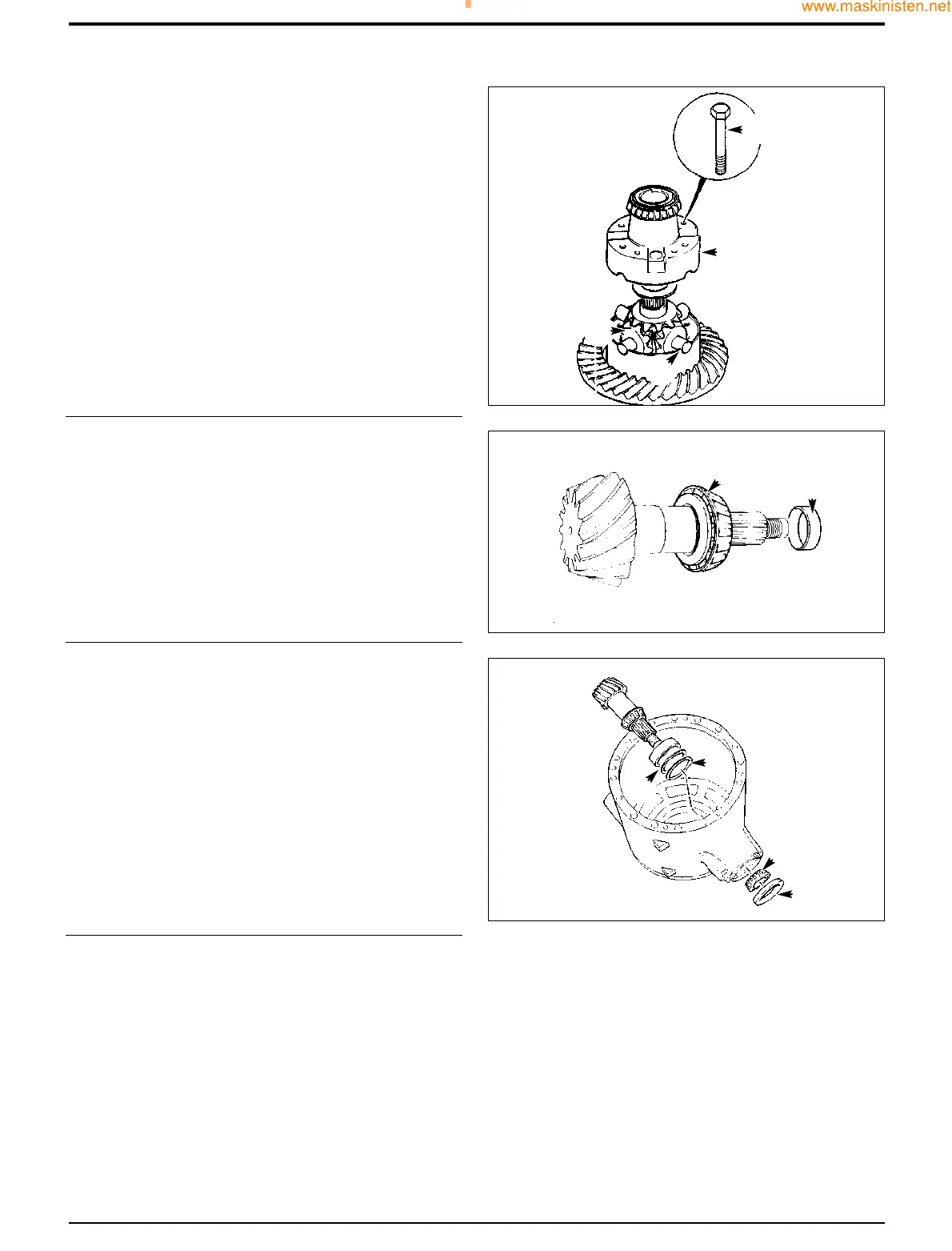 www.maskinisten.net