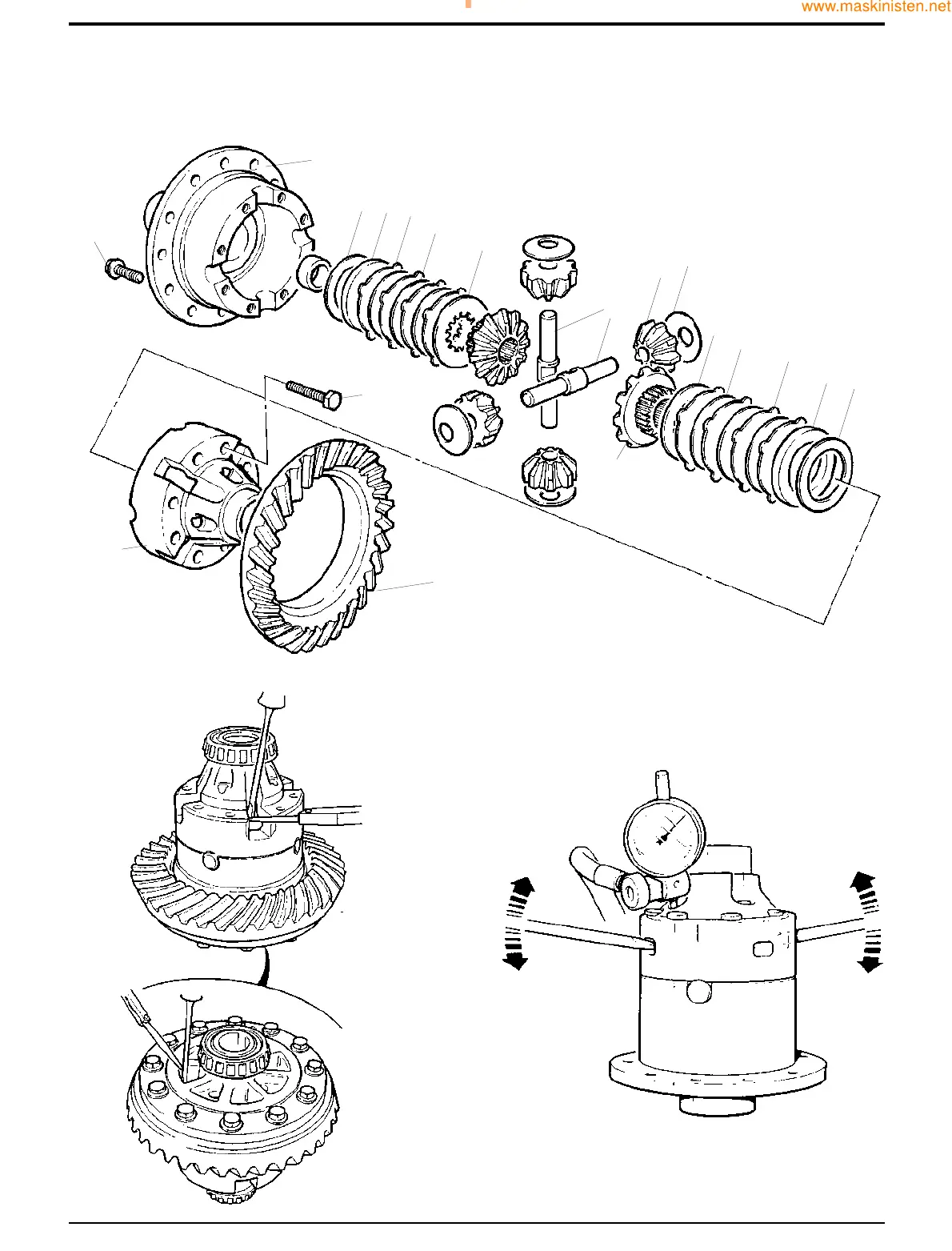 www.maskinisten.net