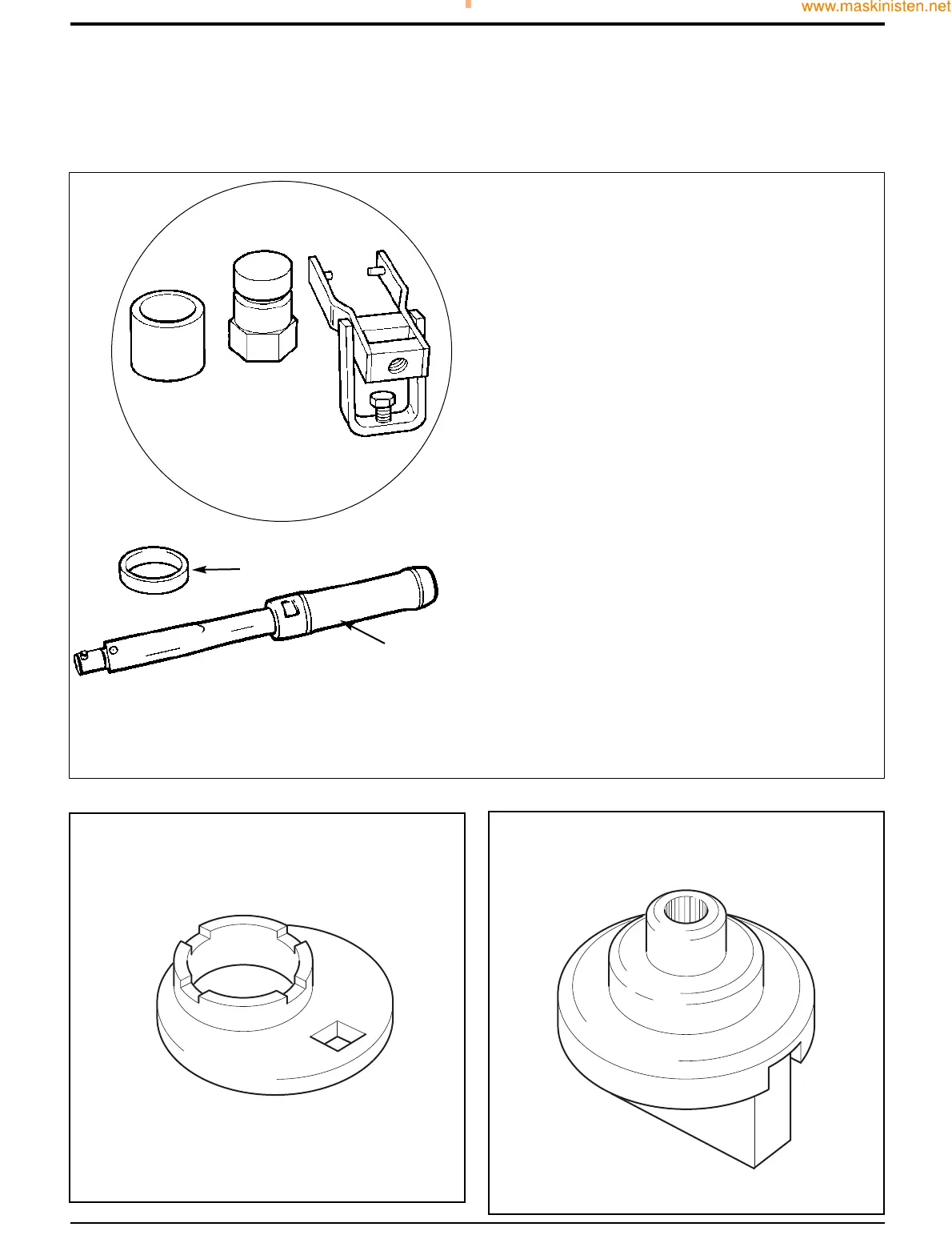 www.maskinisten.net