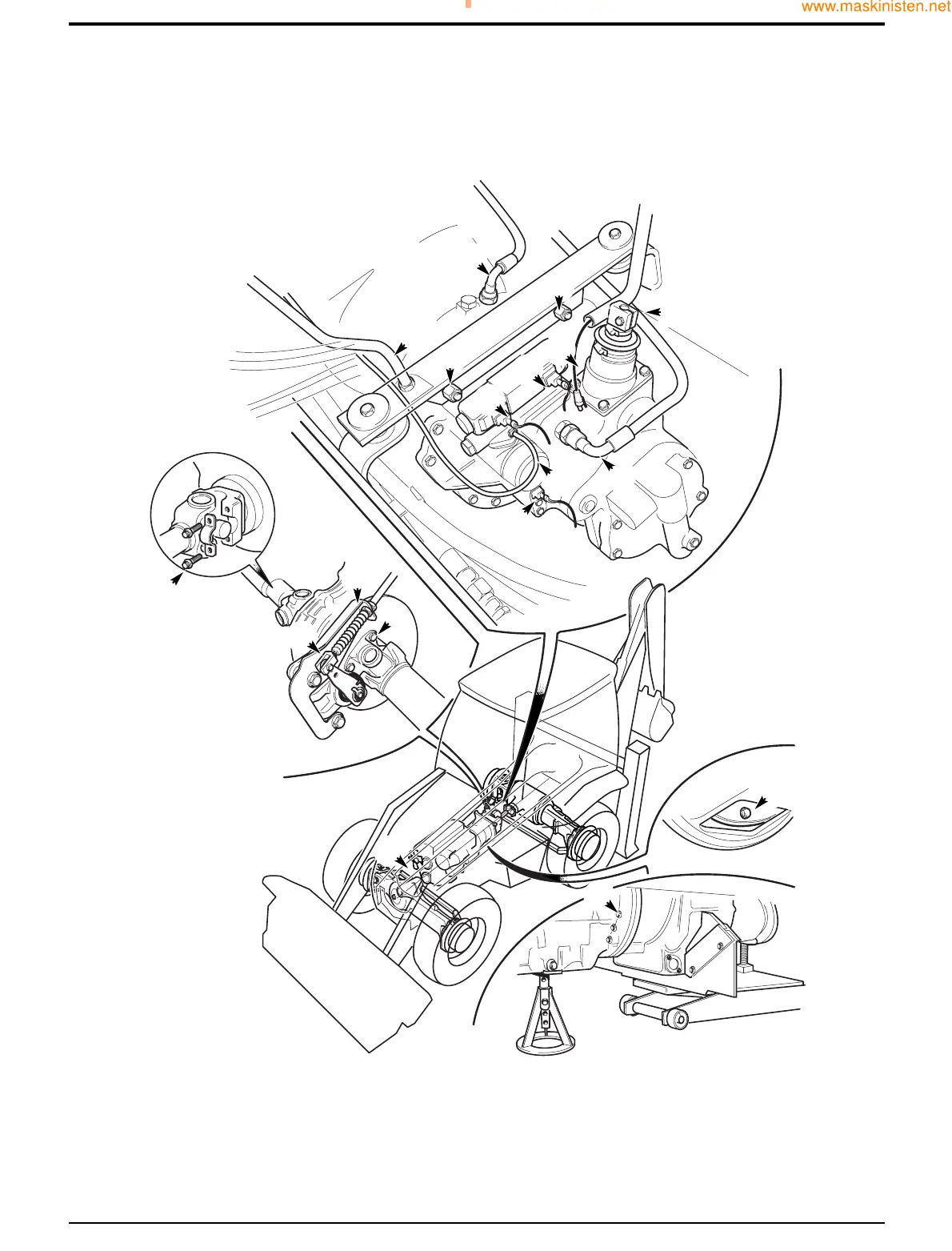 www.maskinisten.net