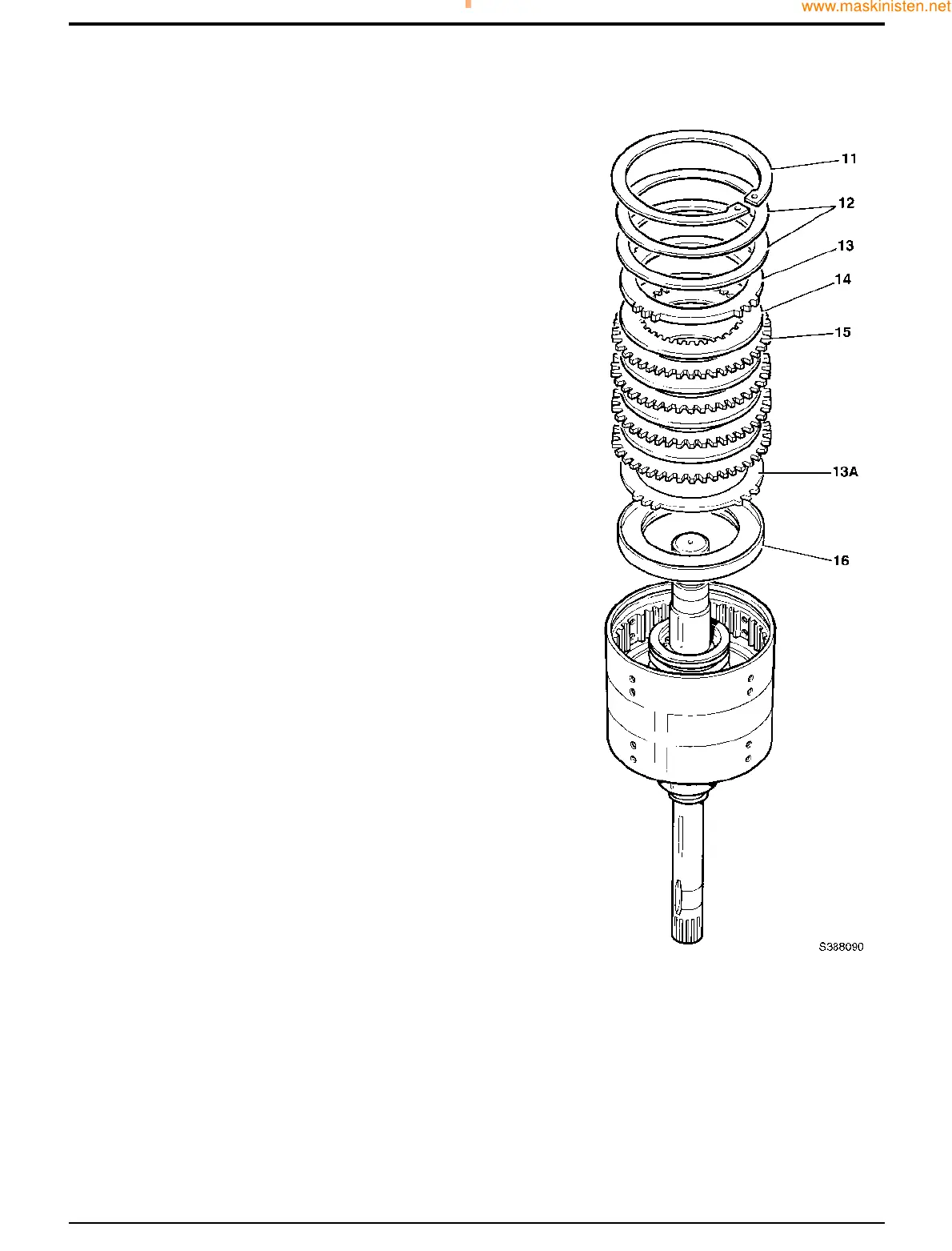 www.maskinisten.net

11
12
13
14
15
13A
16

S388090