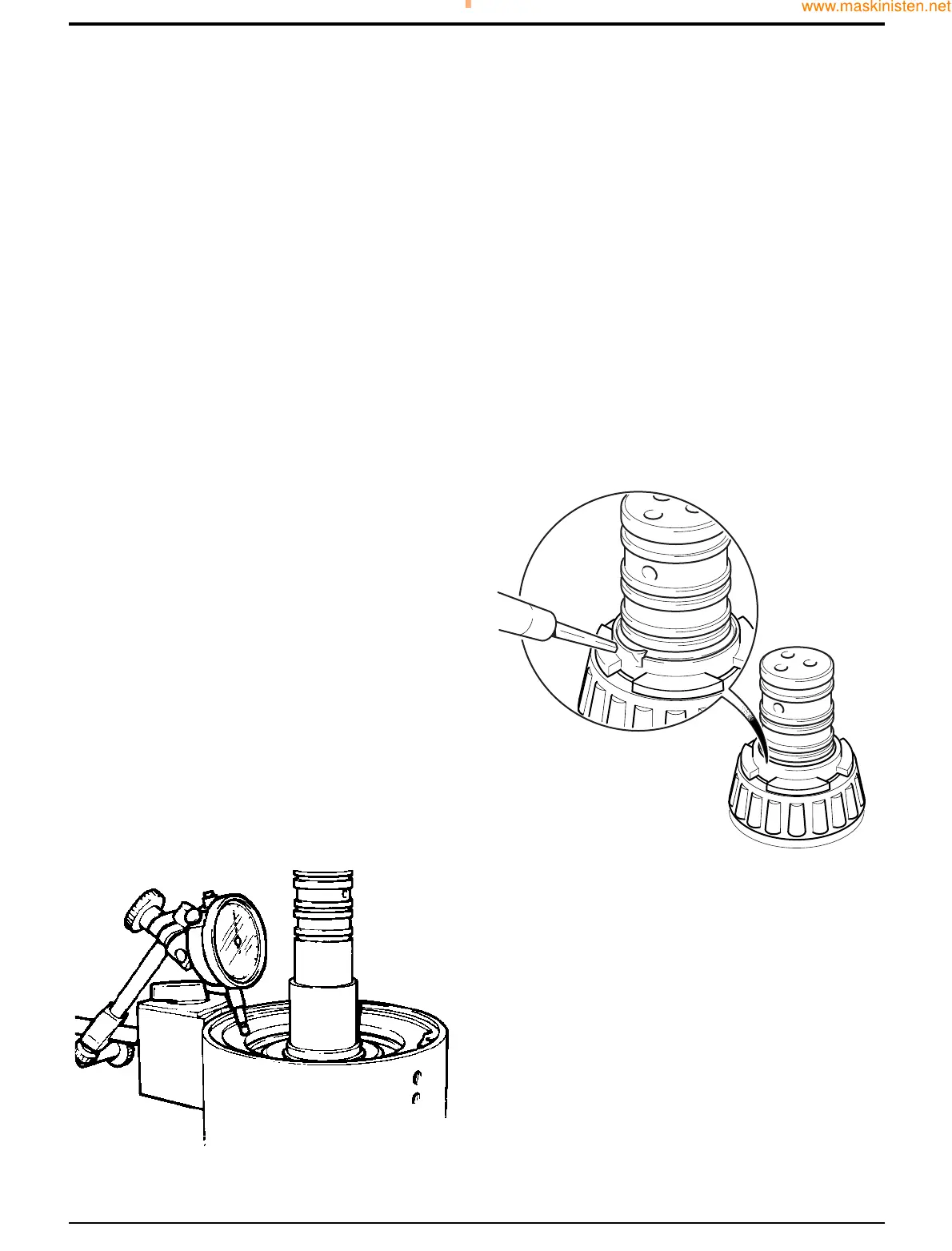 www.maskinisten.net