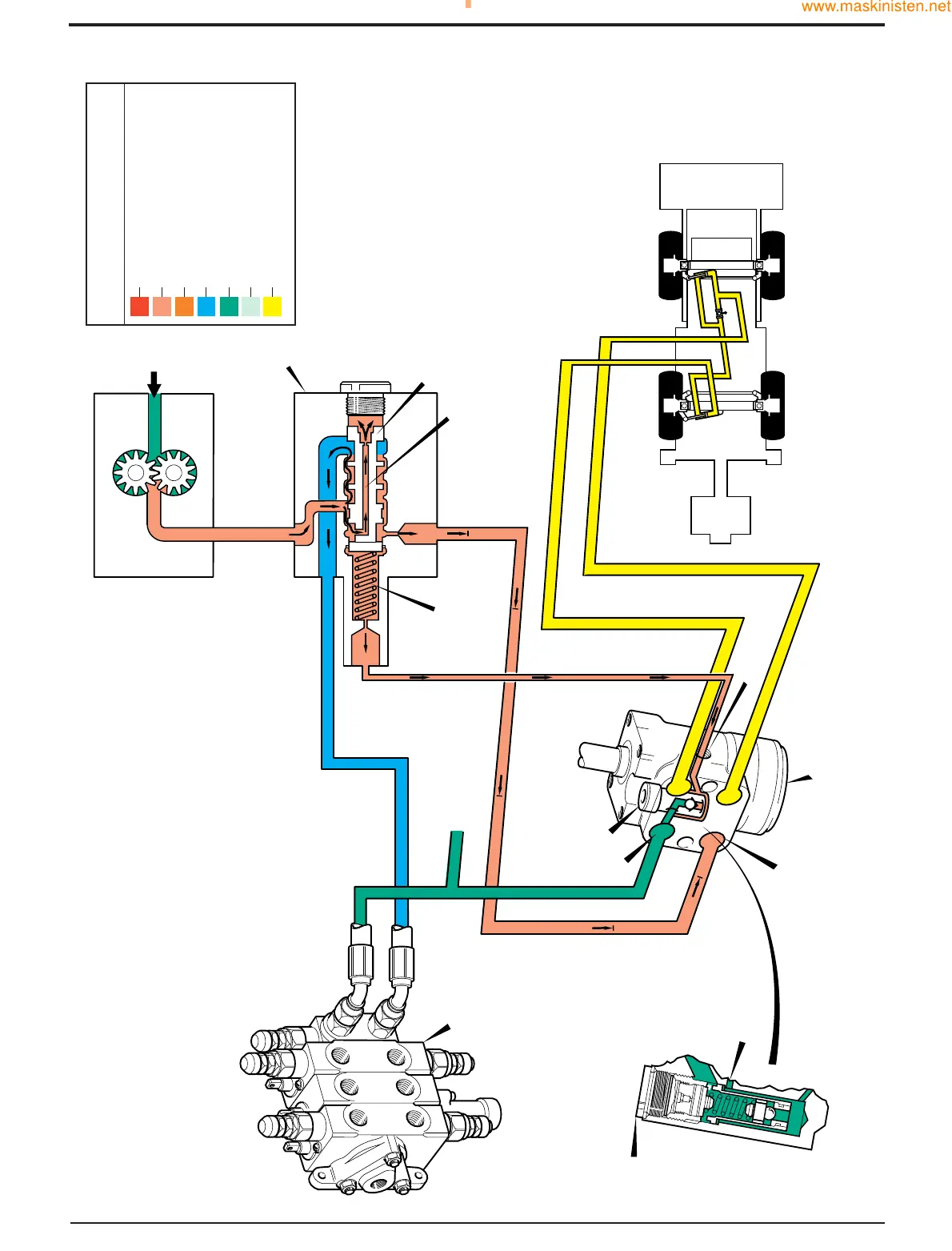 www.maskinisten.net