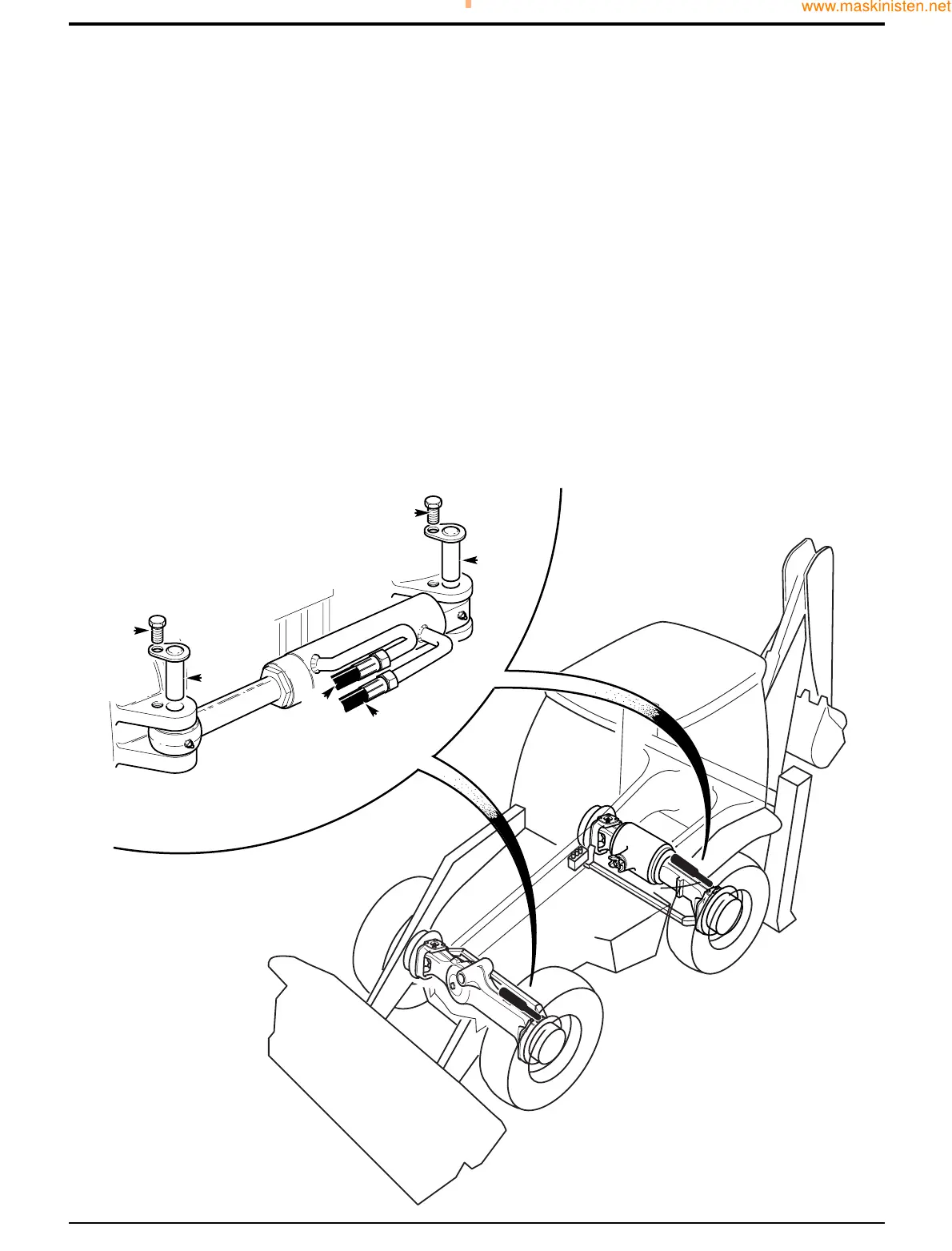 www.maskinisten.net