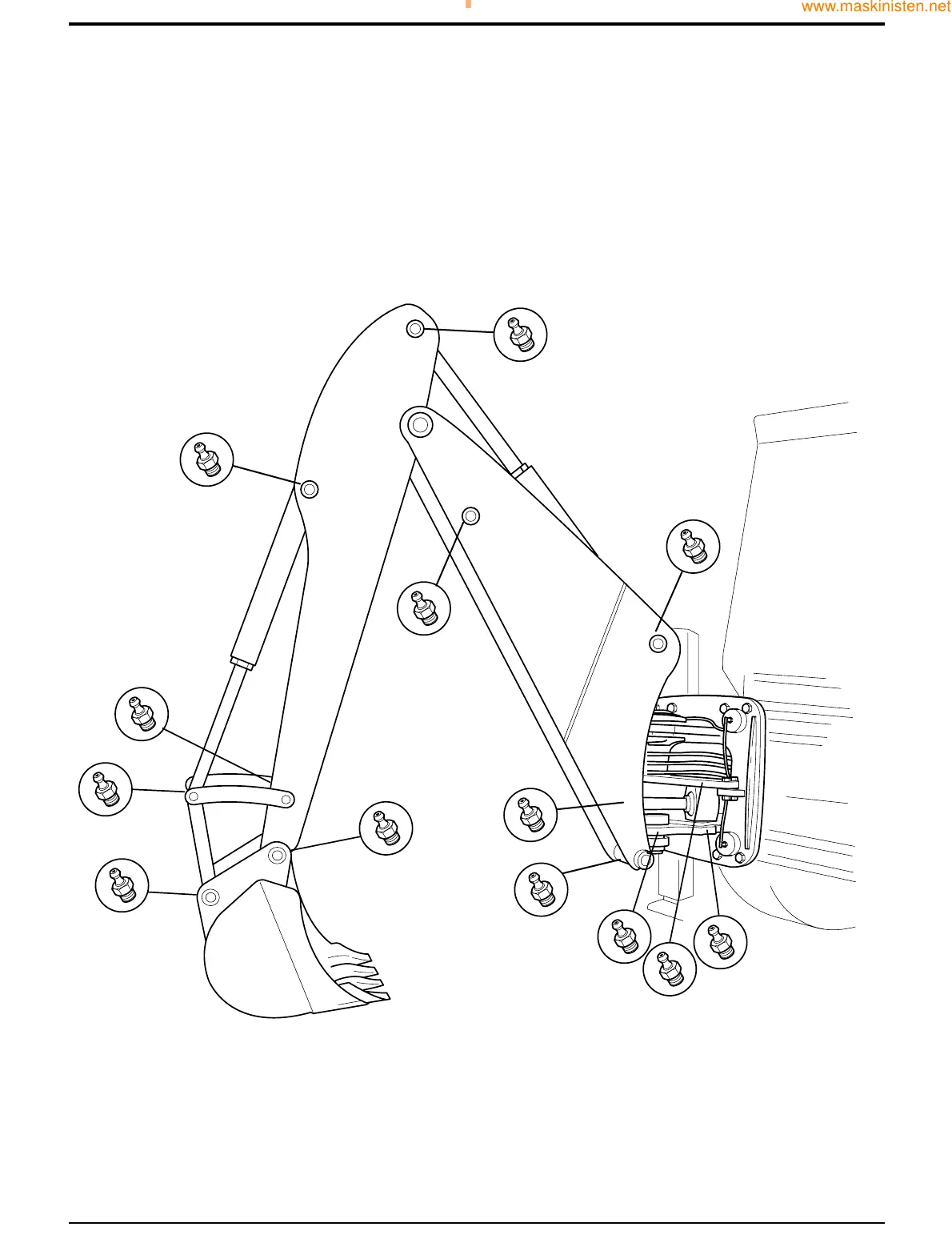 www.maskinisten.net