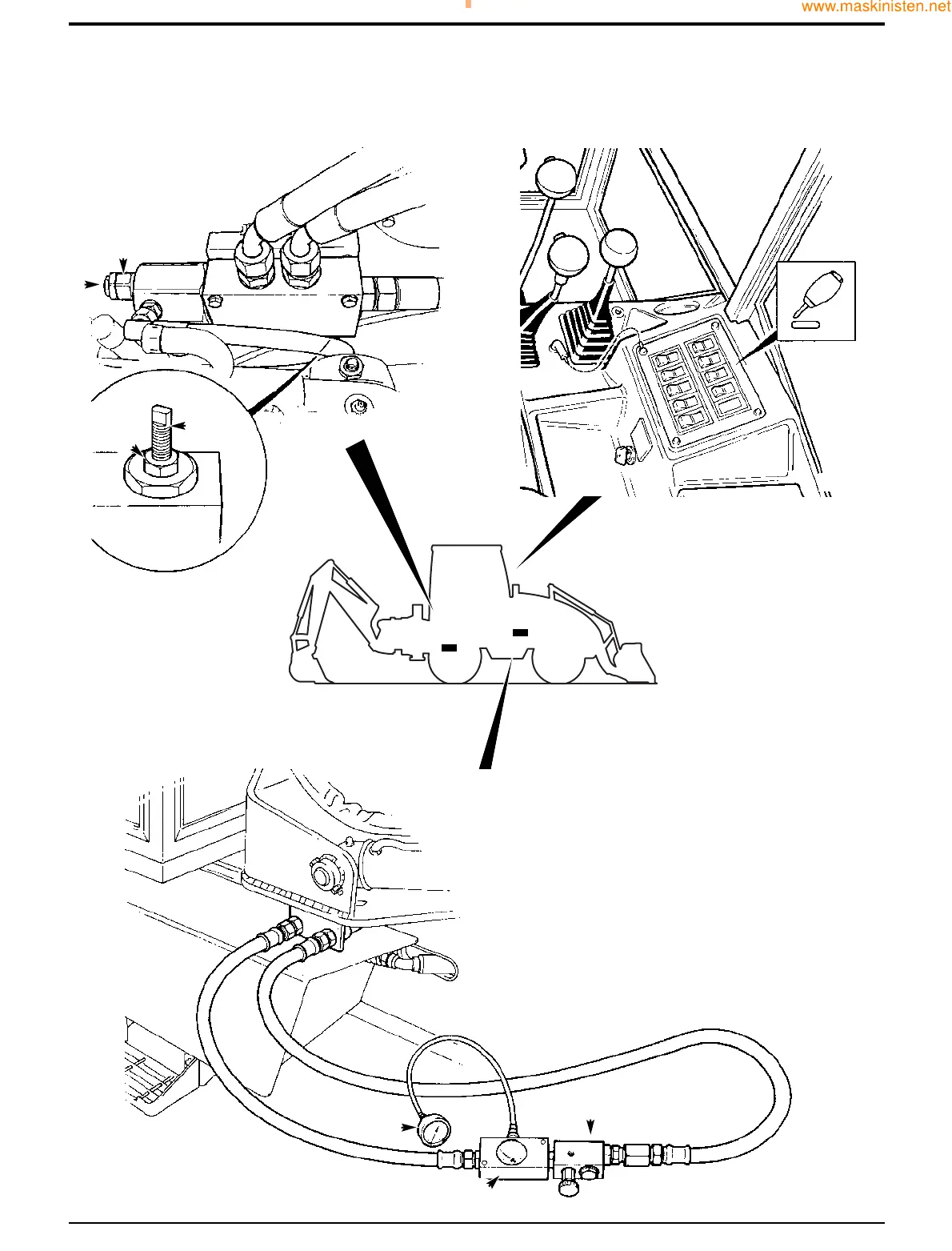 www.maskinisten.net