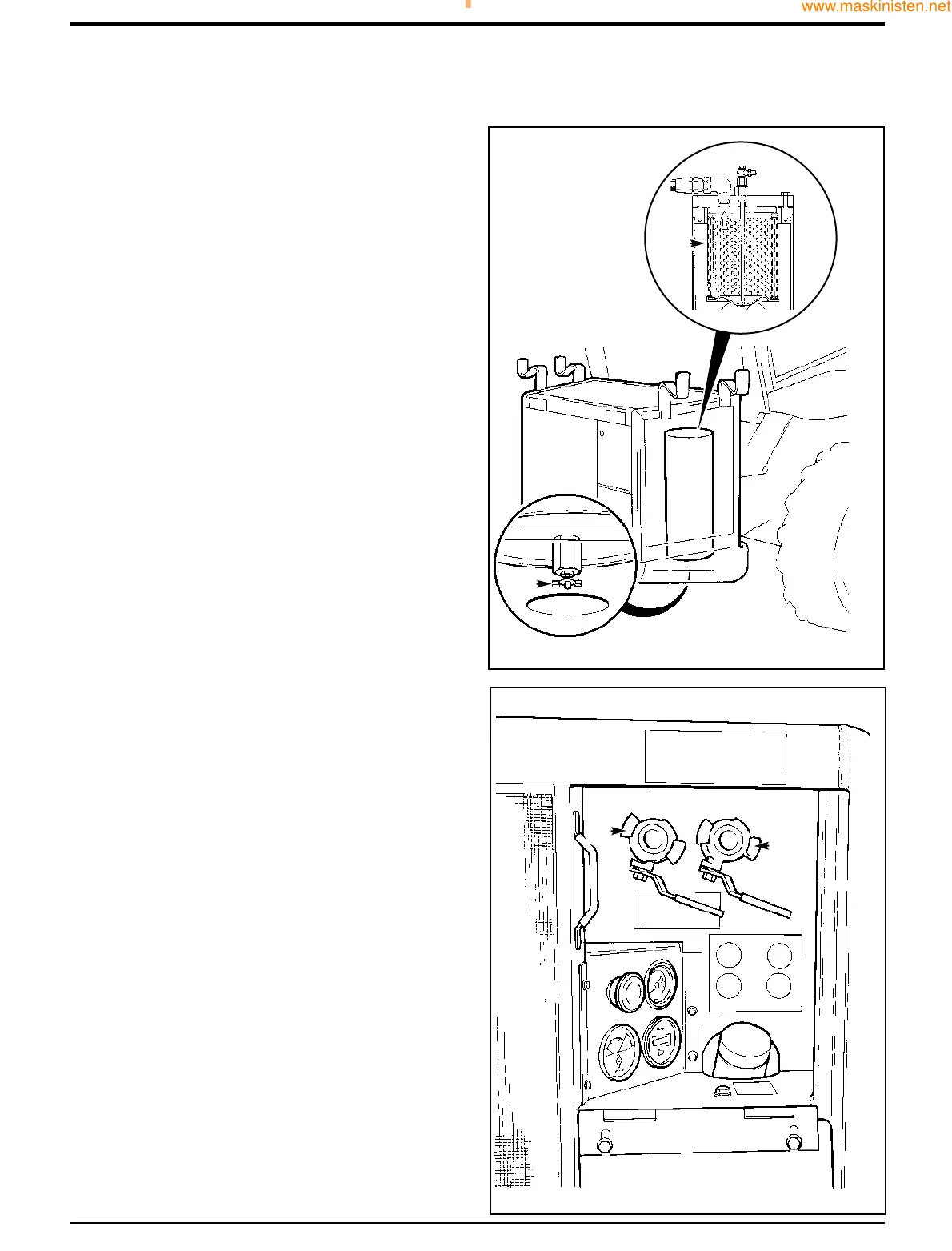 www.maskinisten.net