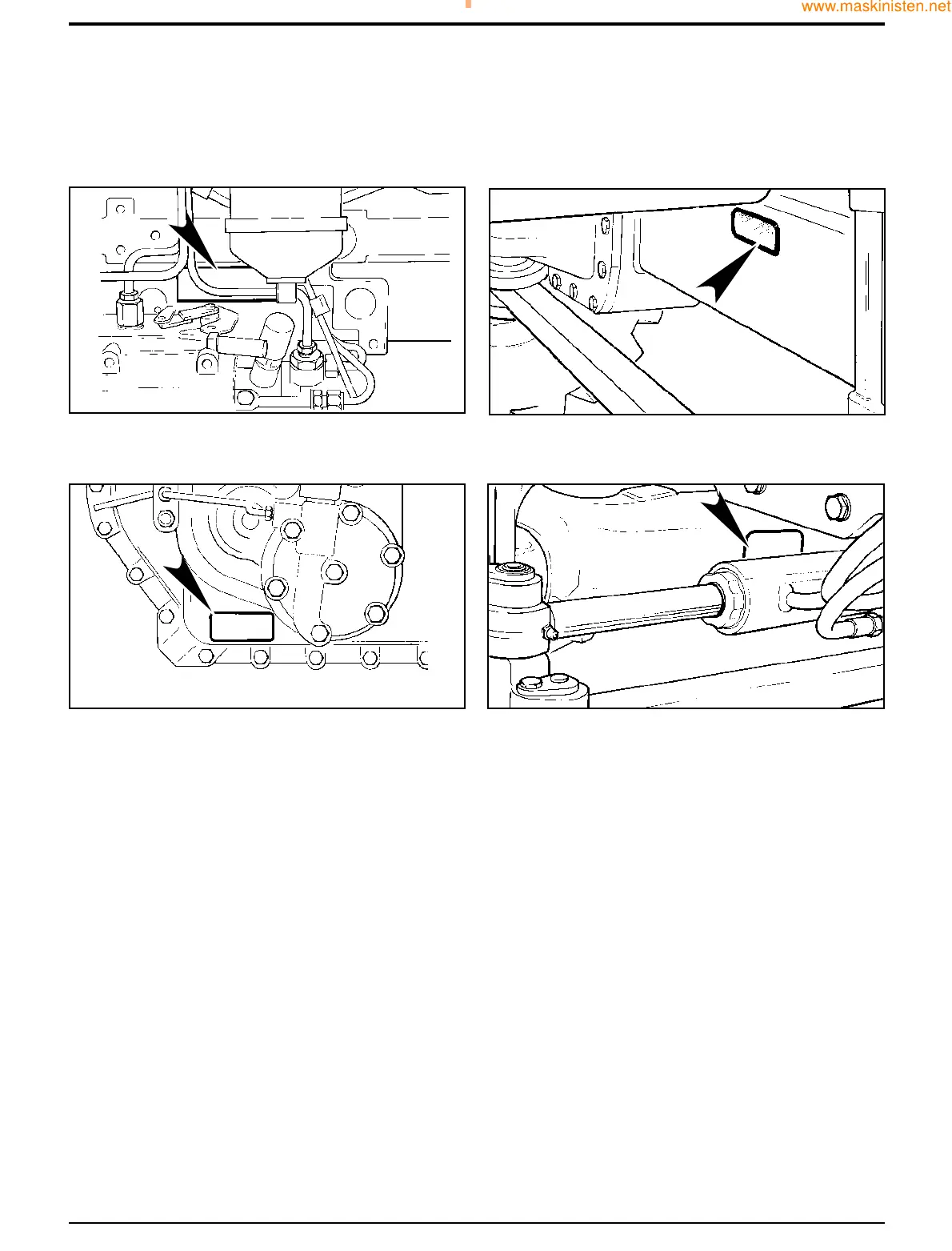 www.maskinisten.net