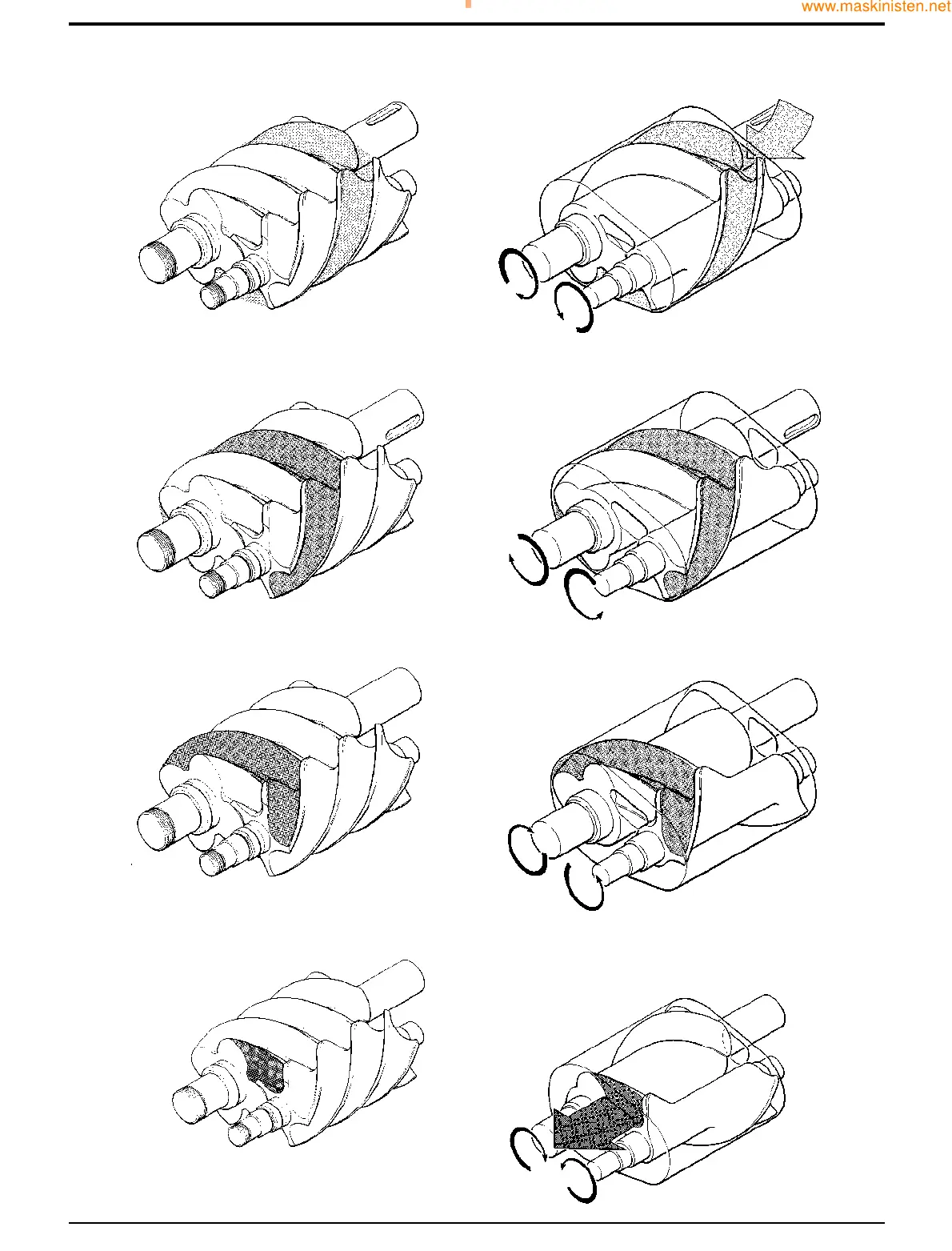 www.maskinisten.net