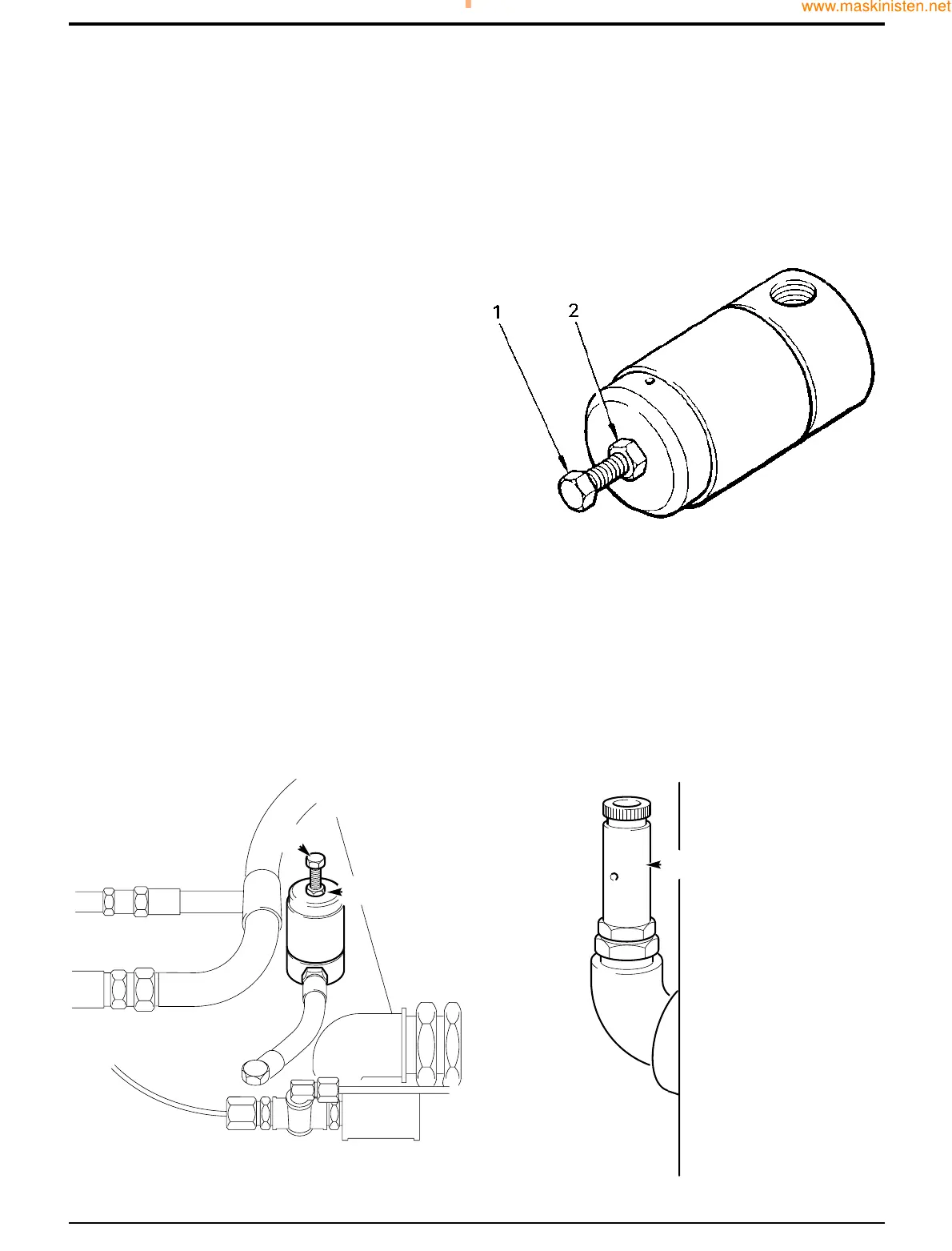 www.maskinisten.net

1
2