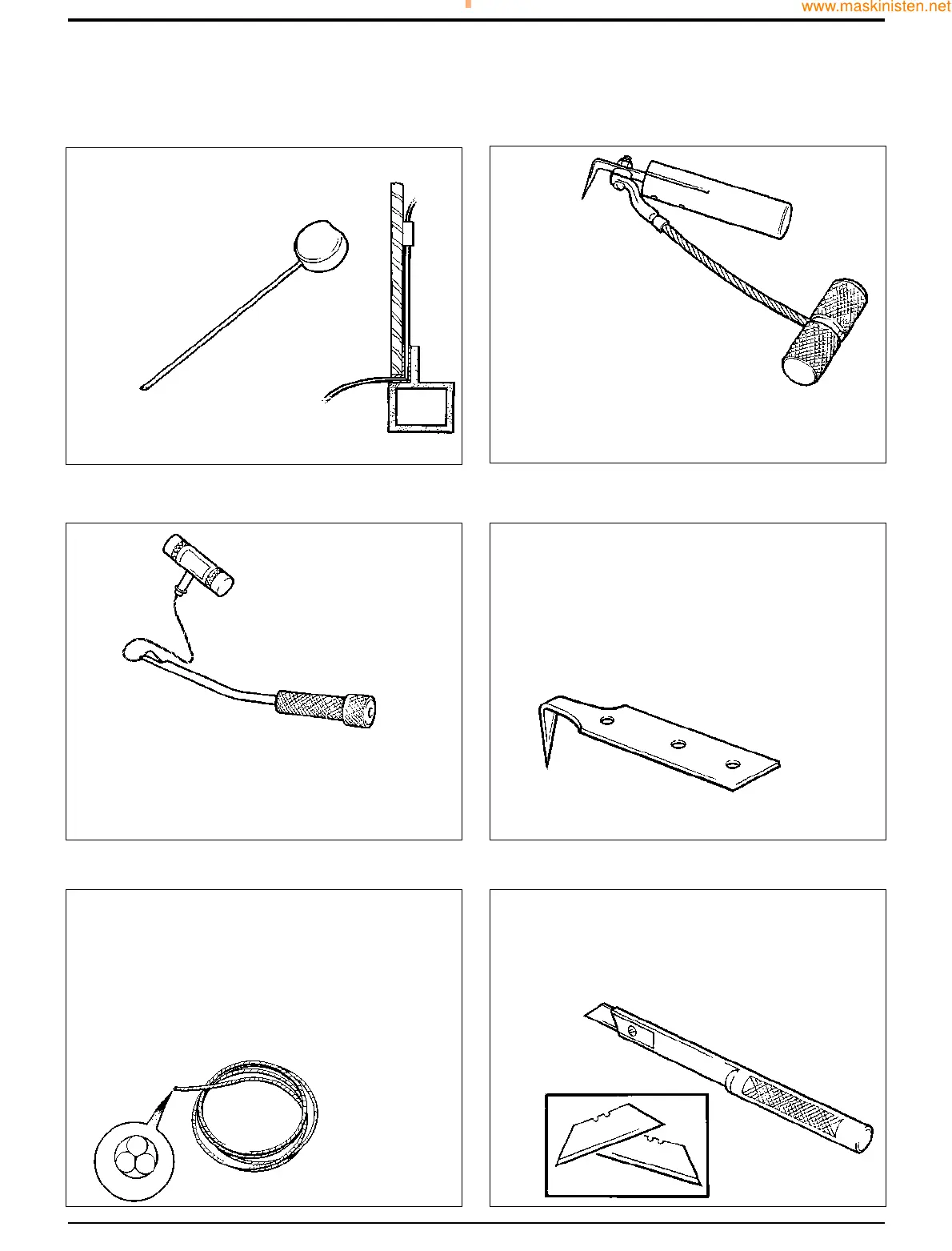 www.maskinisten.net