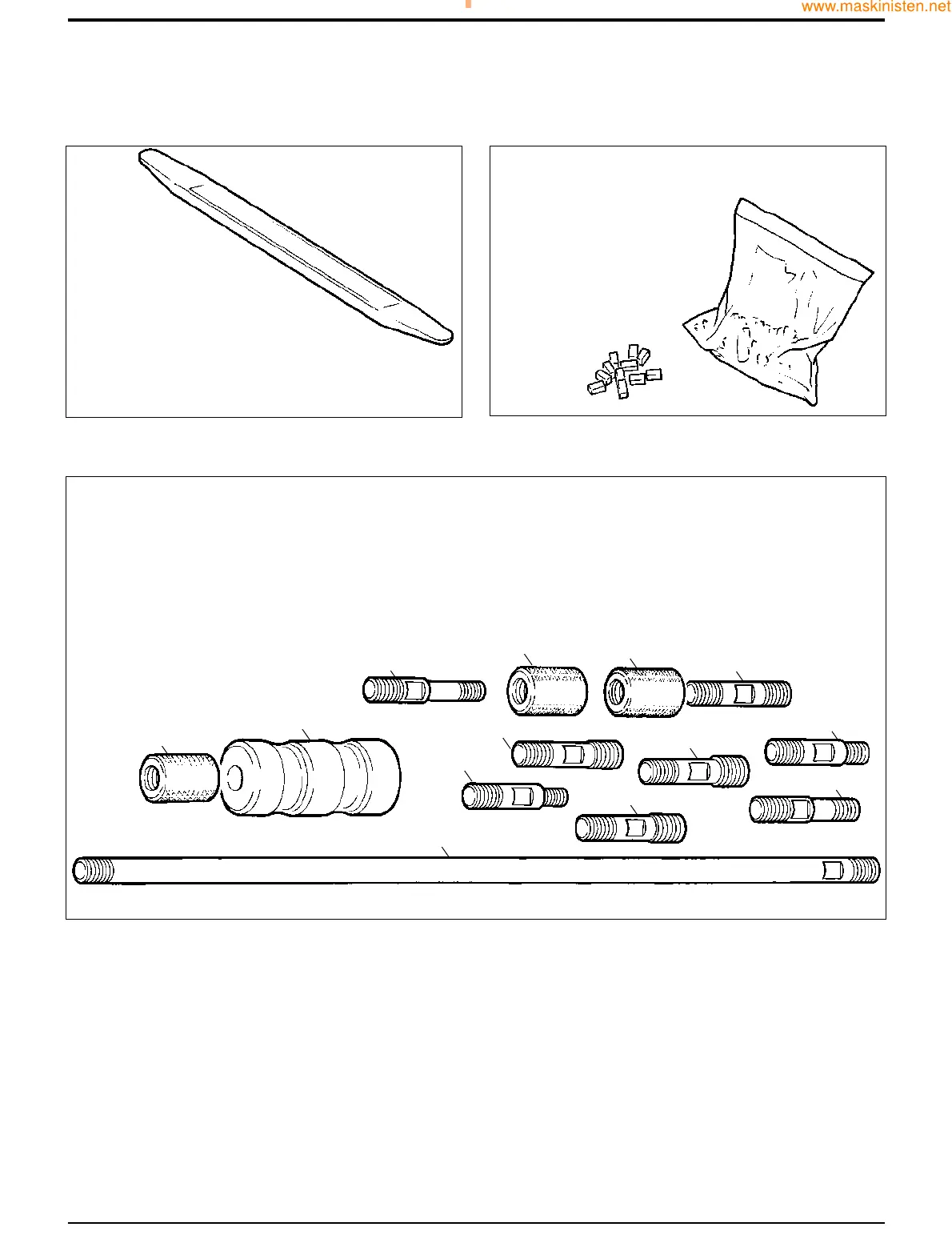 www.maskinisten.net