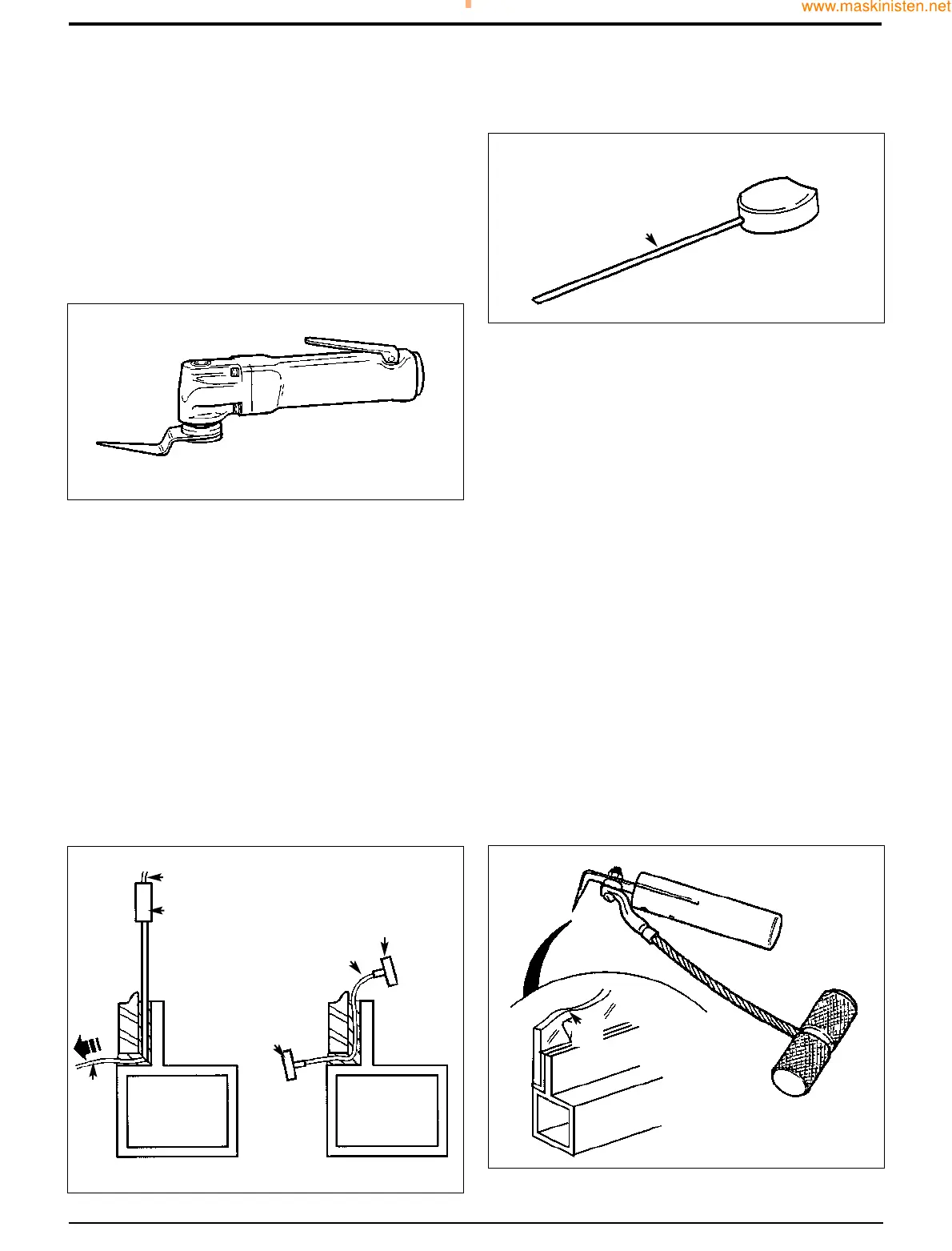 www.maskinisten.net