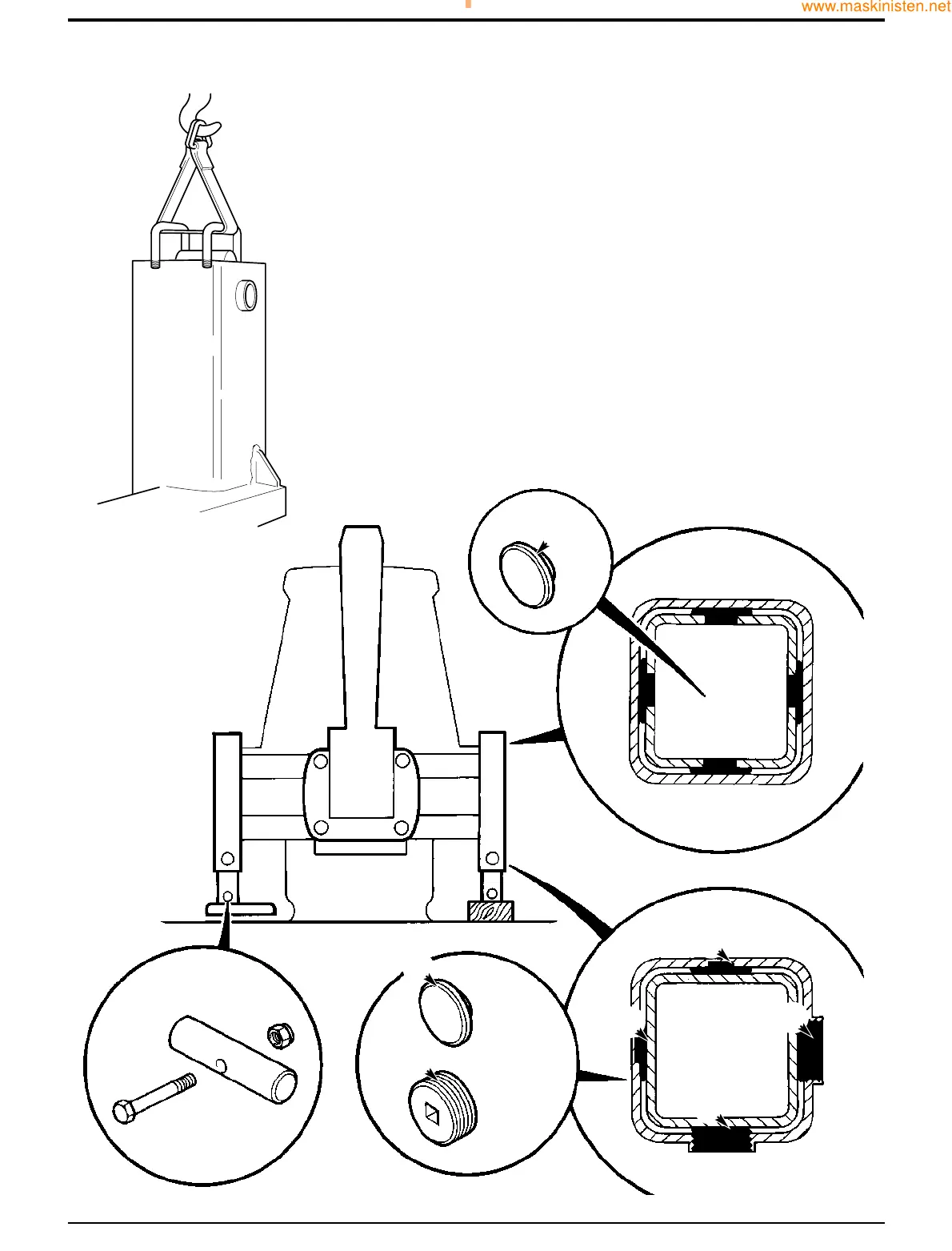 www.maskinisten.net