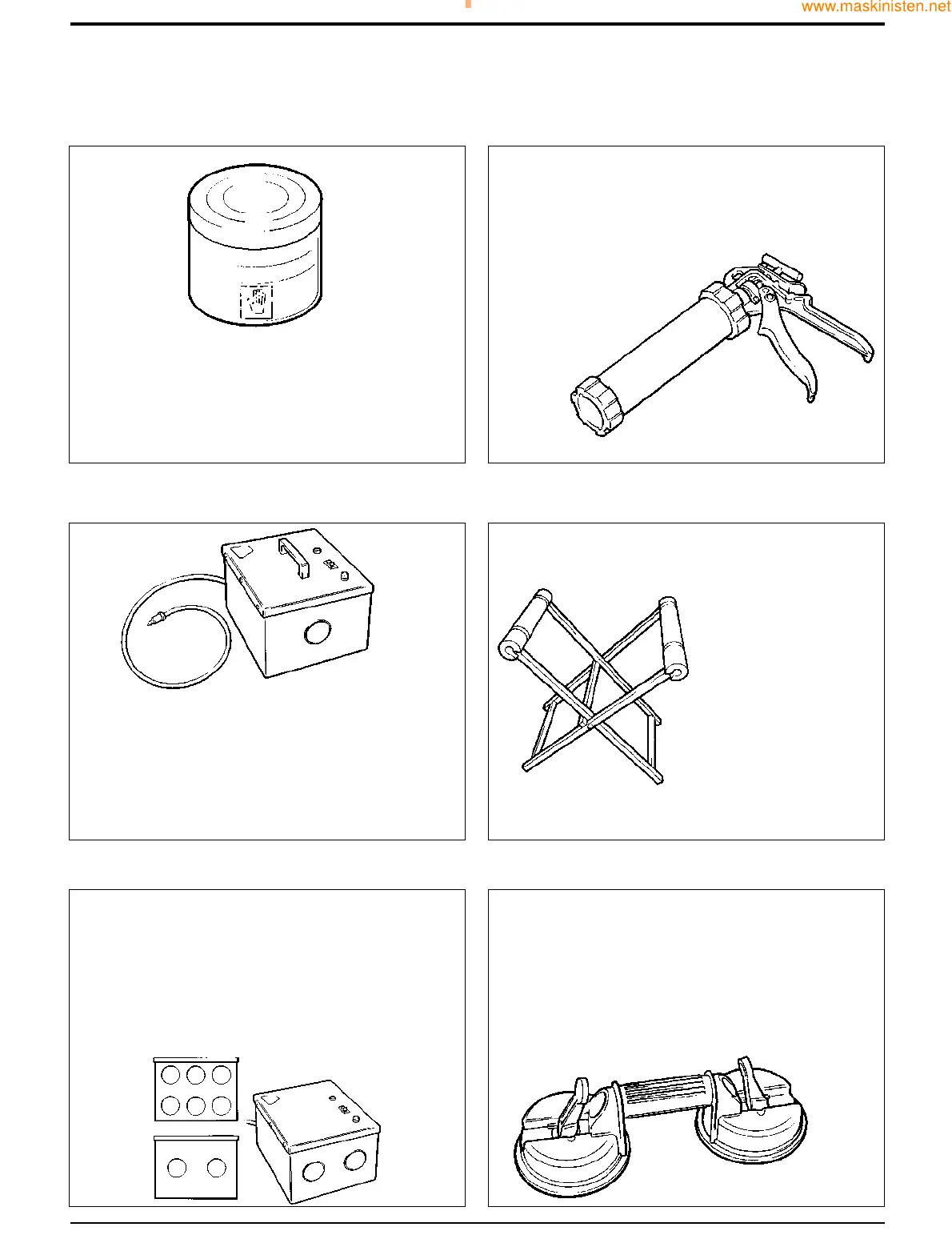 www.maskinisten.net