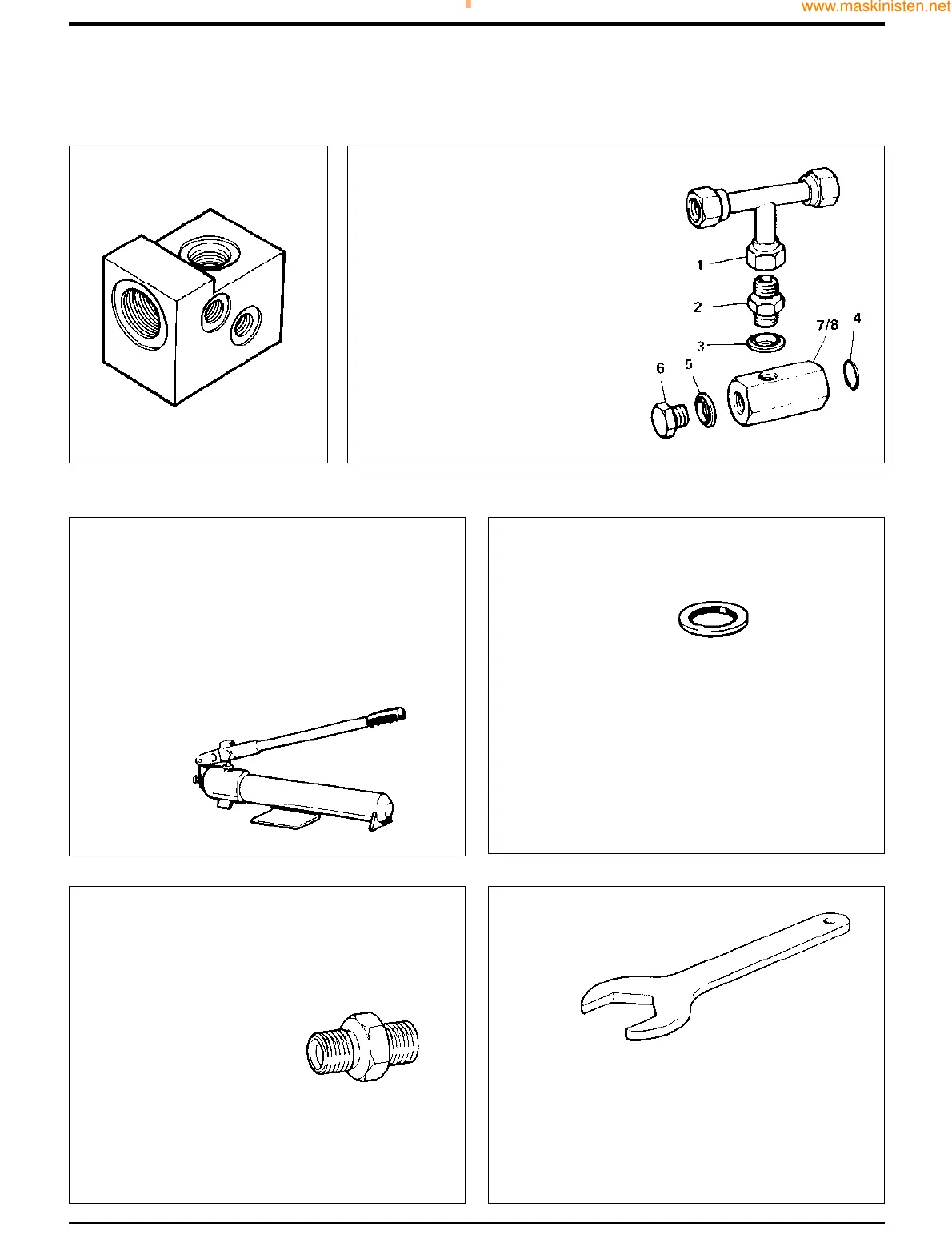 www.maskinisten.net

1
2
3
7/8
4
6
5