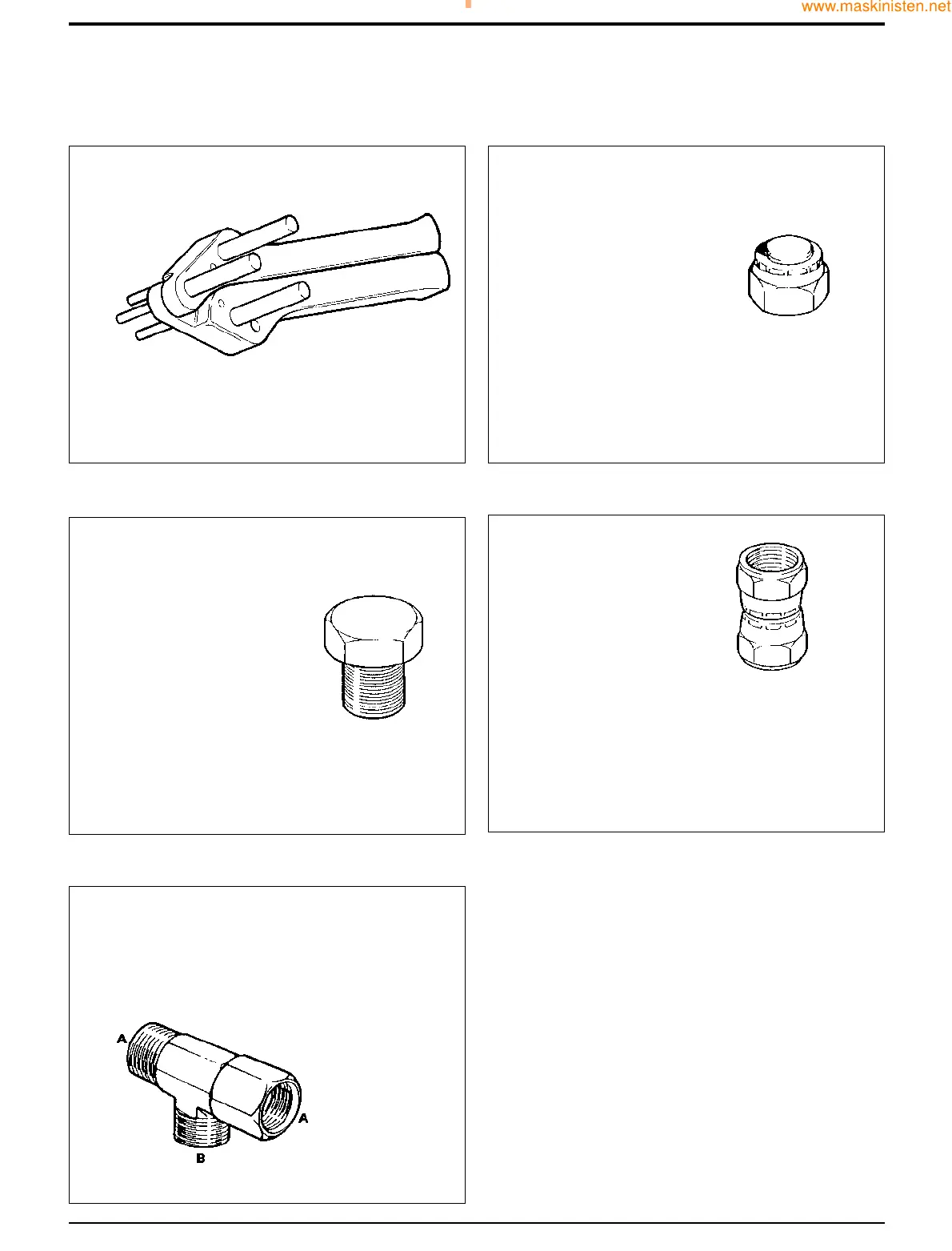 www.maskinisten.net

A

A

B