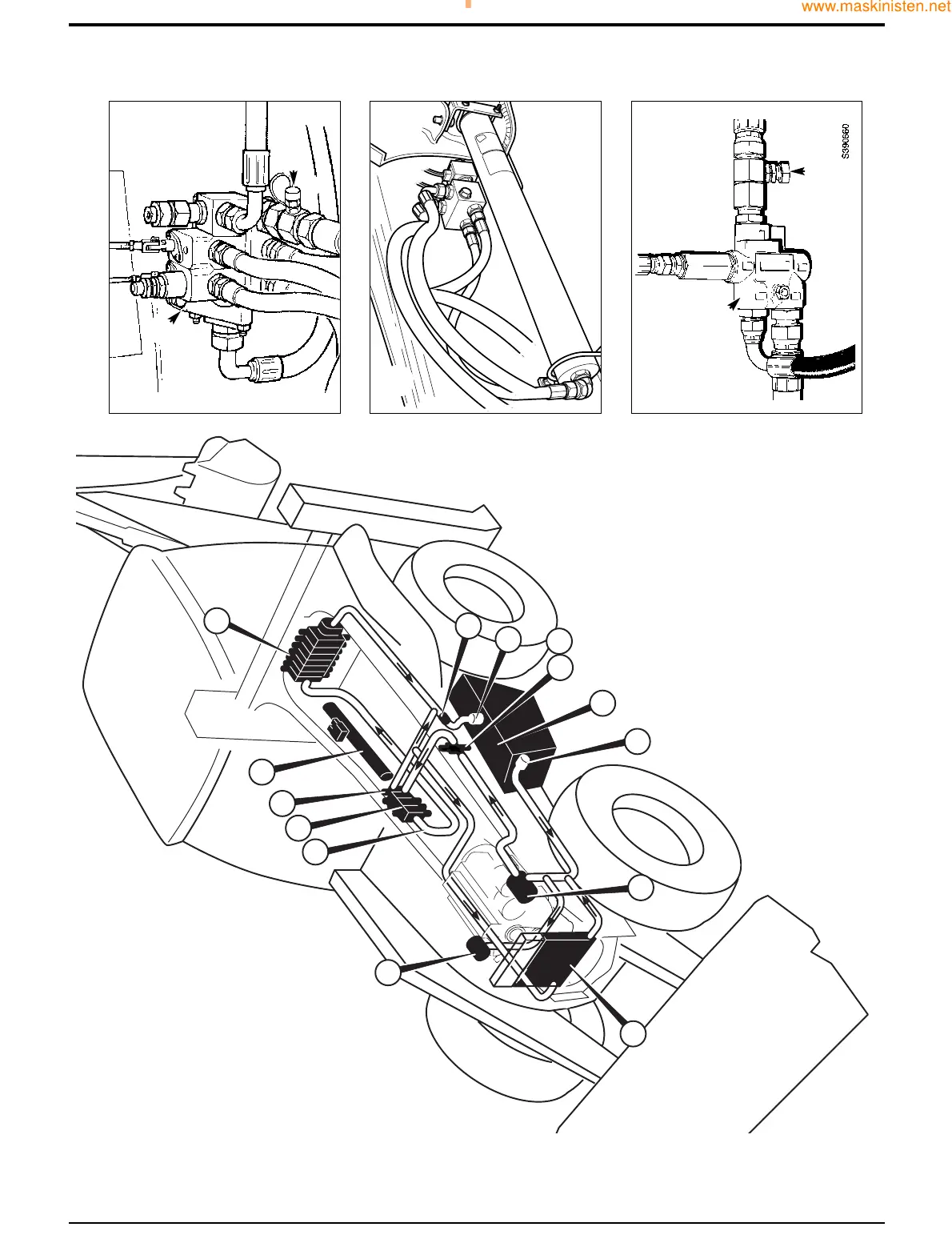 www.maskinisten.net

S390660