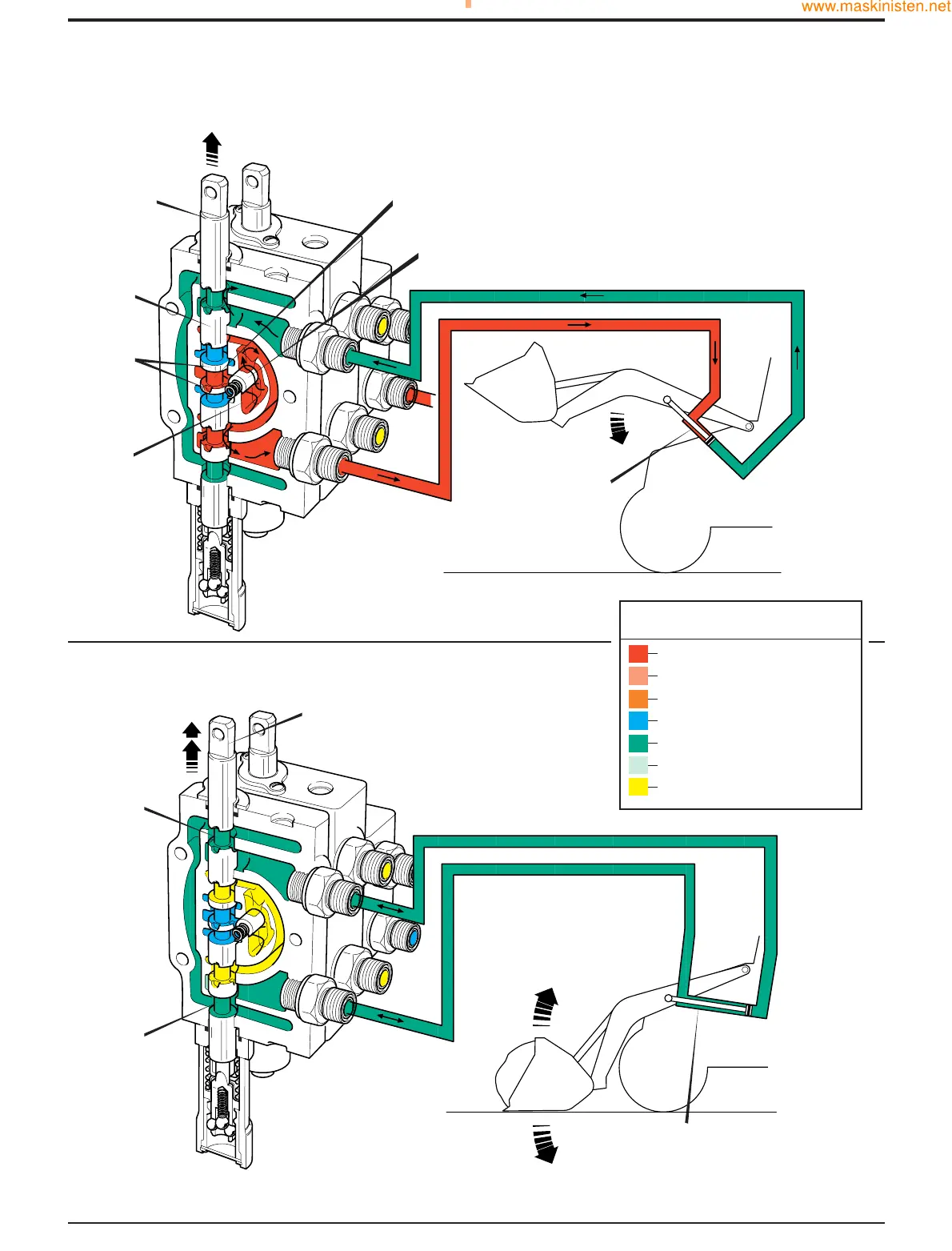 www.maskinisten.net